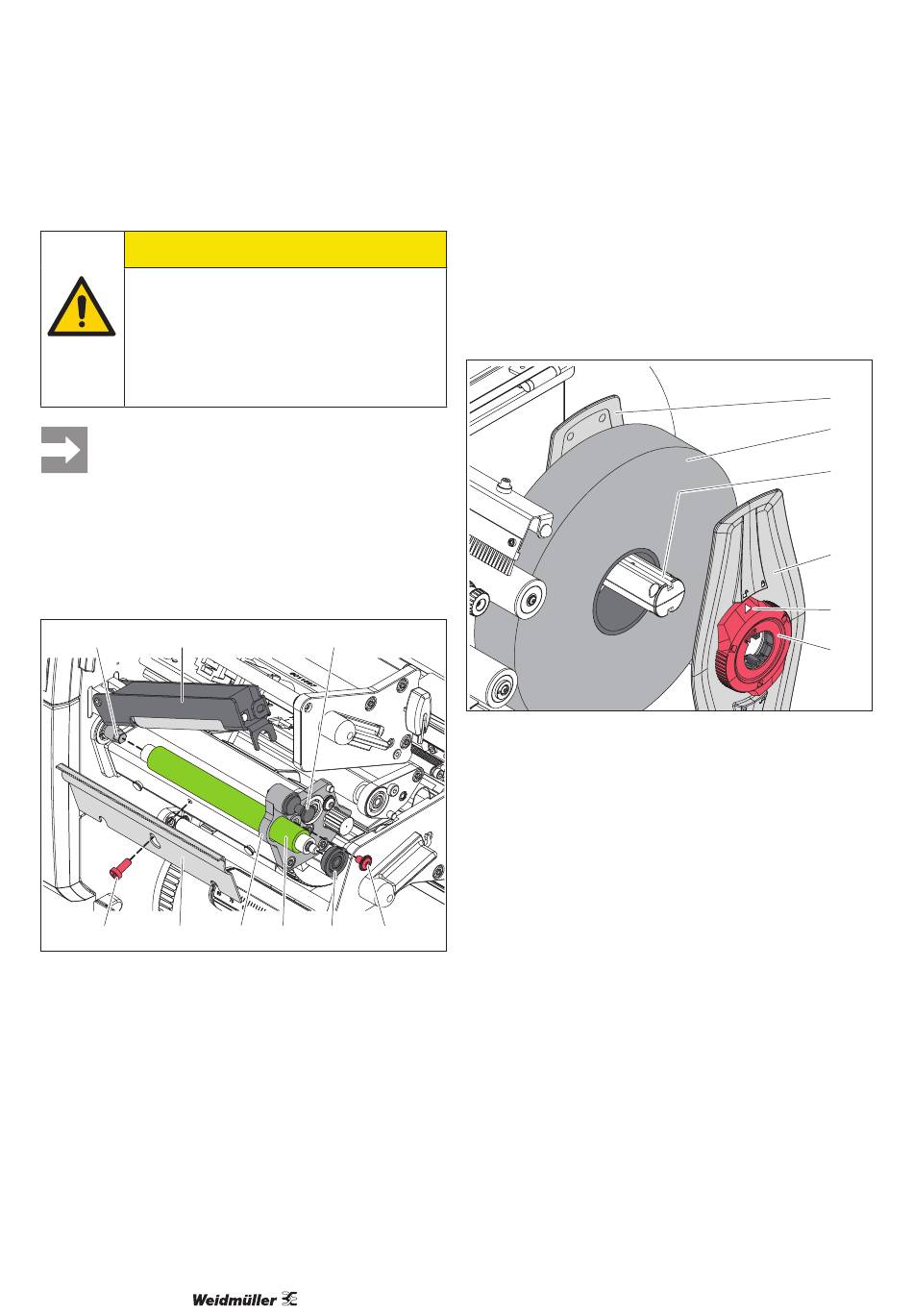 Weidmüller