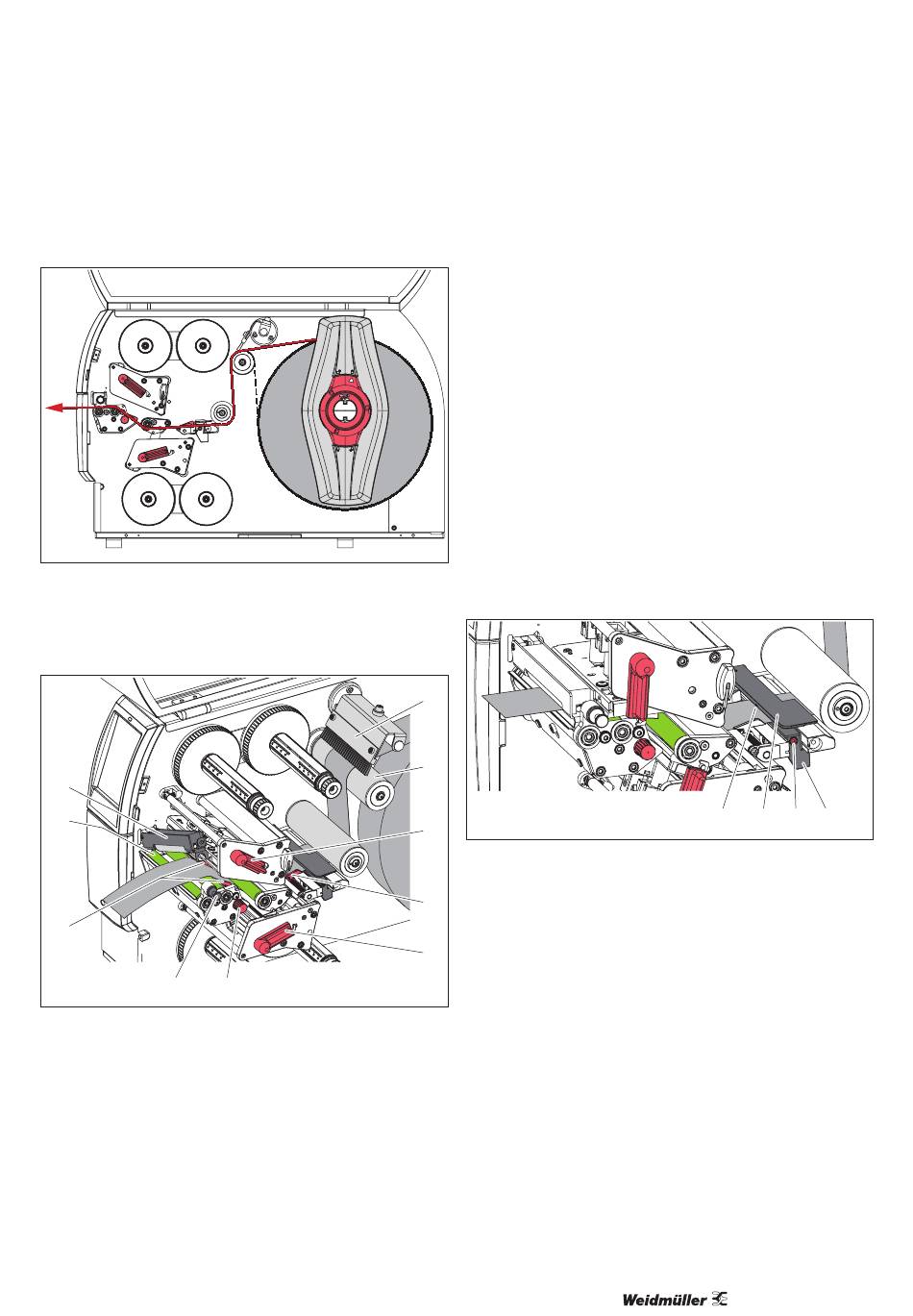 Weidmüller