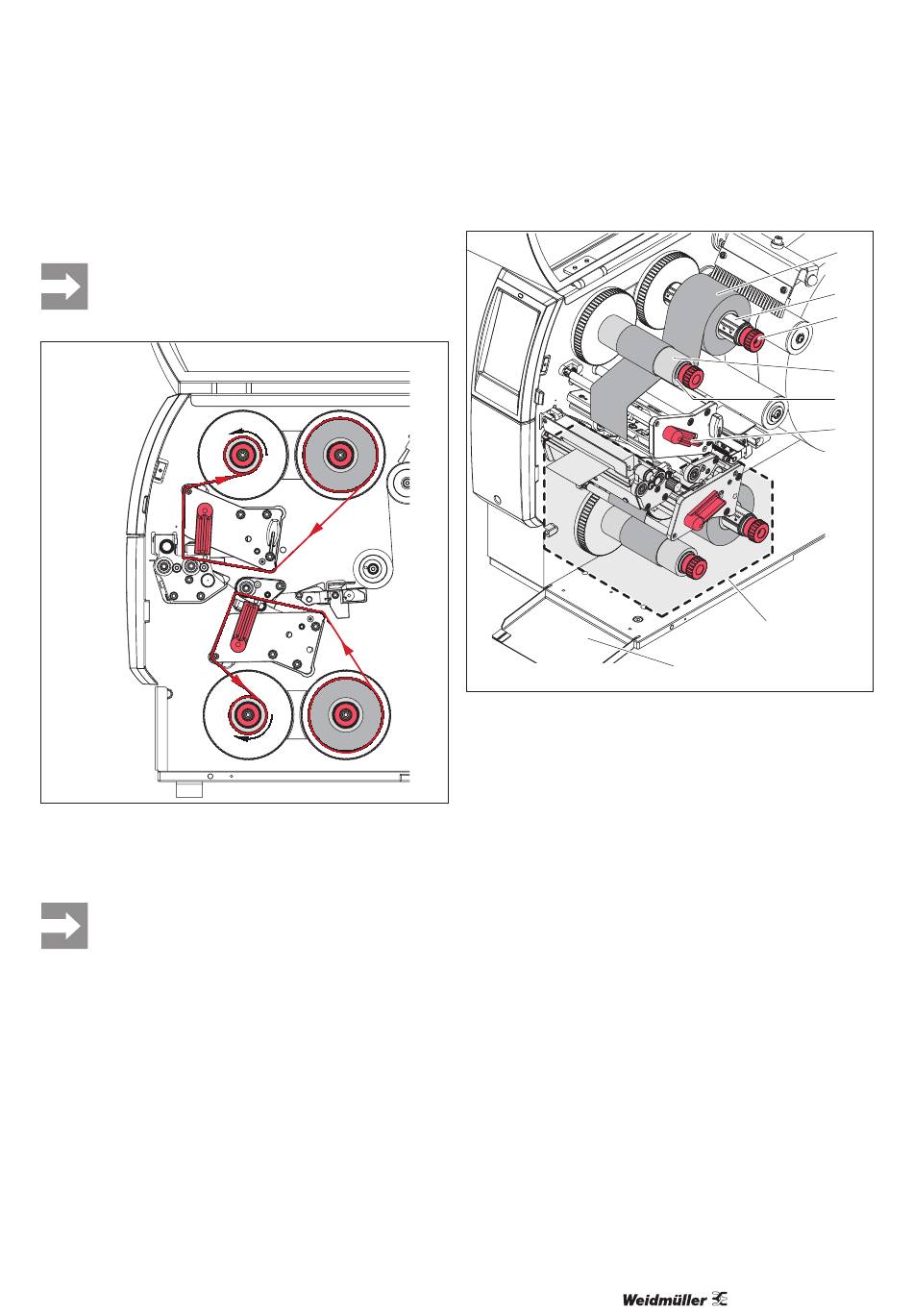 Weidmüller