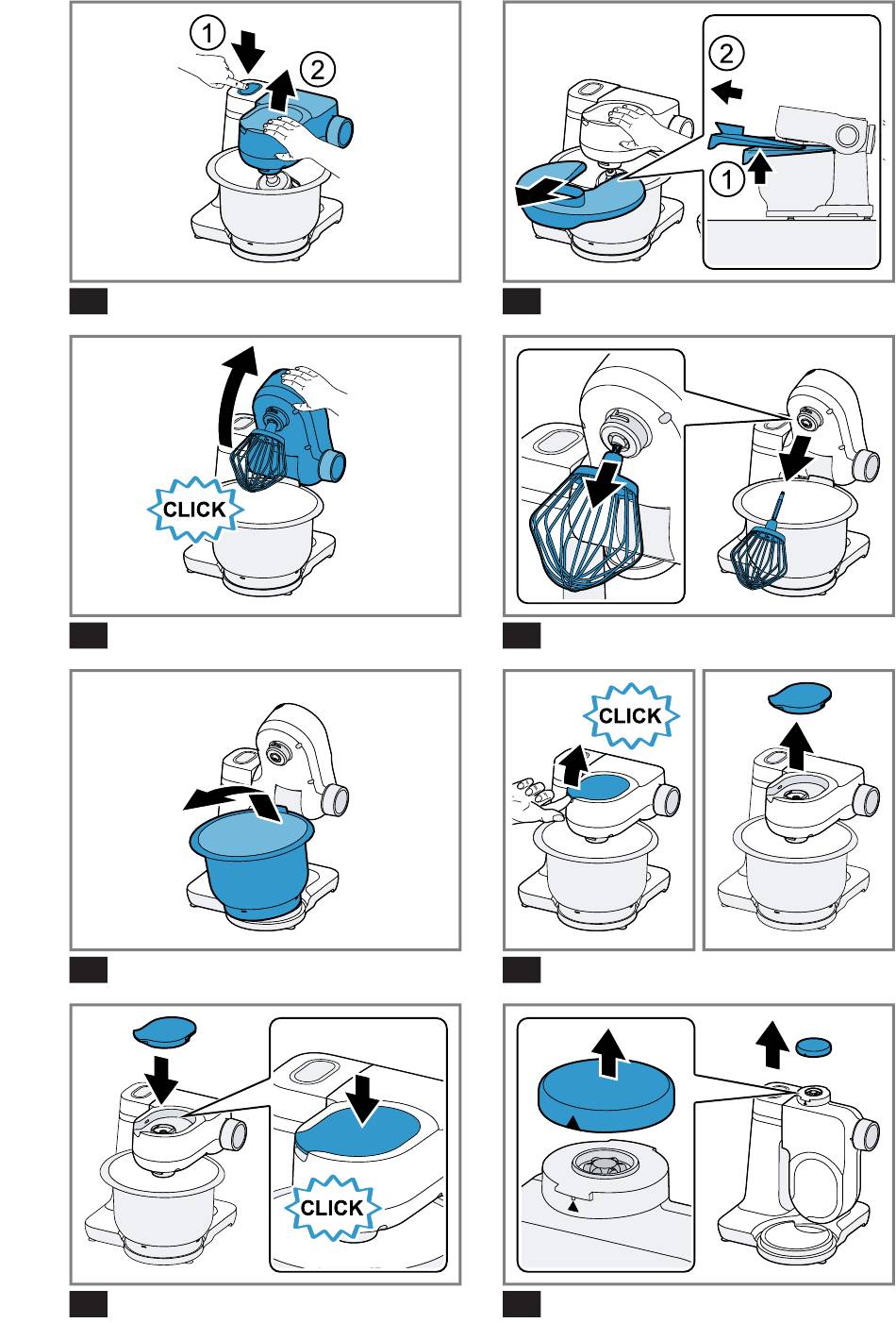 1
2

2
1

CLICK

CLICK

CLICK