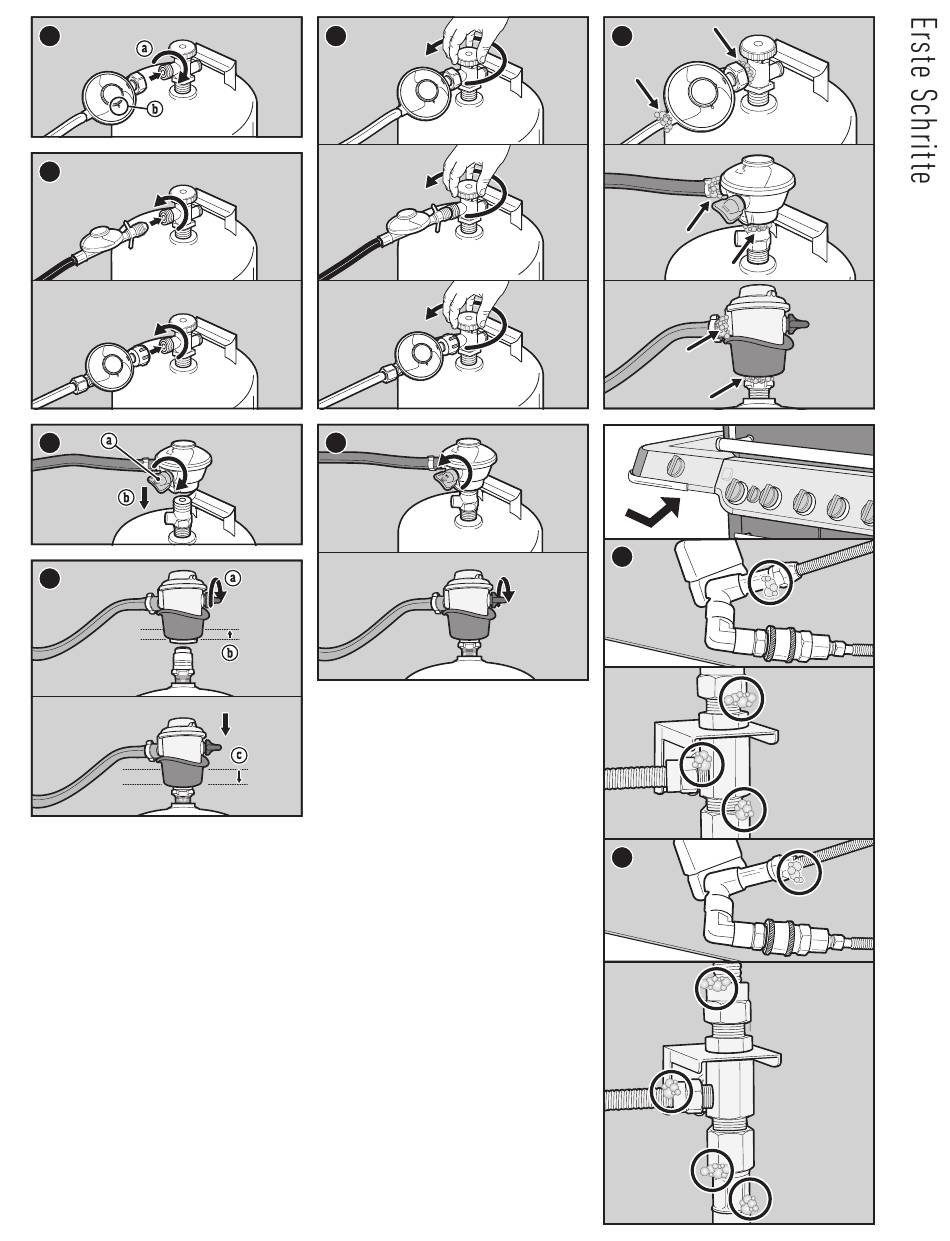 a
b
a
b
a
b
c
Erste Schritte