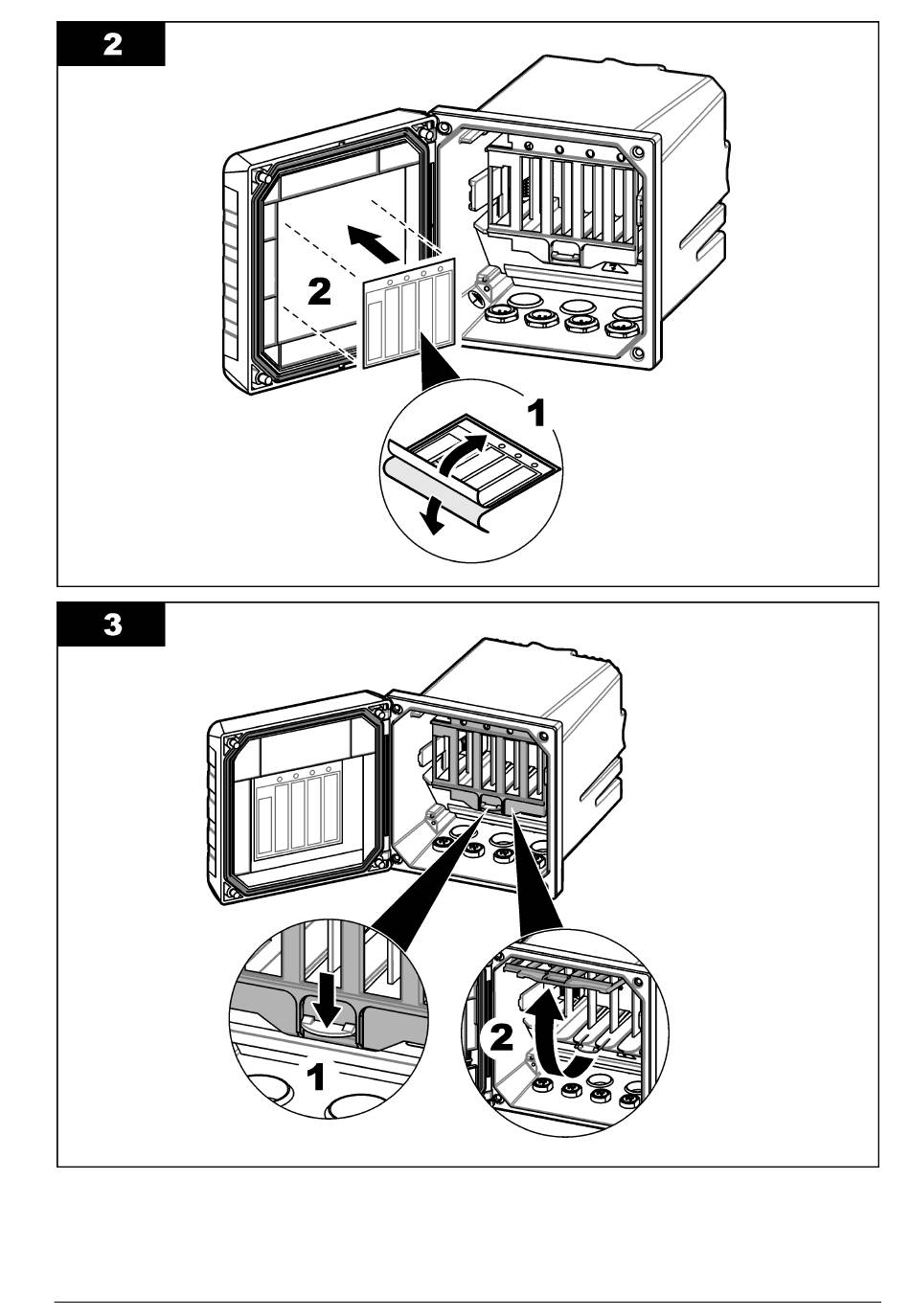 2

2

1

3

1

2