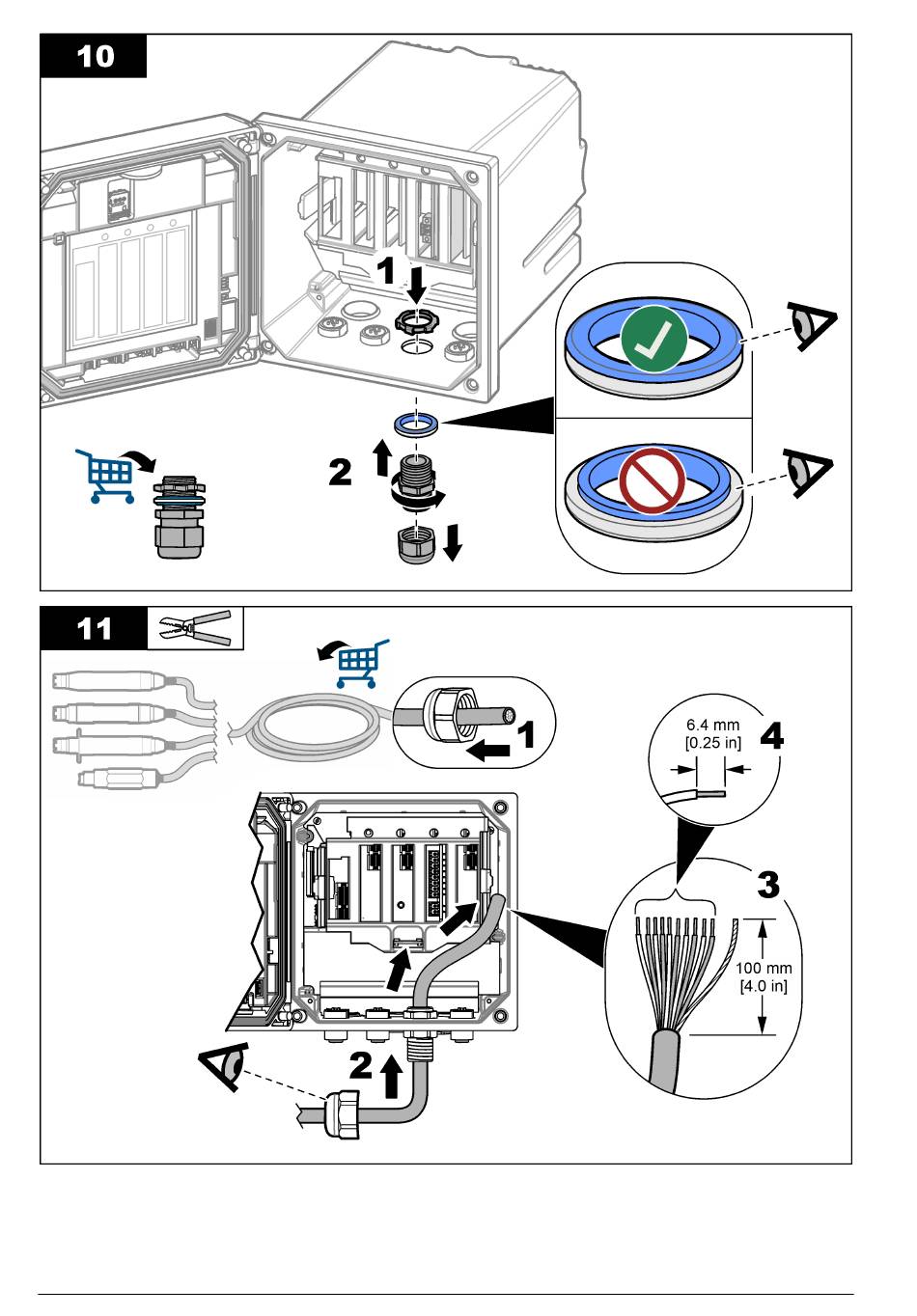 10

1

2

11

1

6.4 mm
[0.25 in]

4

3

100 mm
[4.0 in]

2