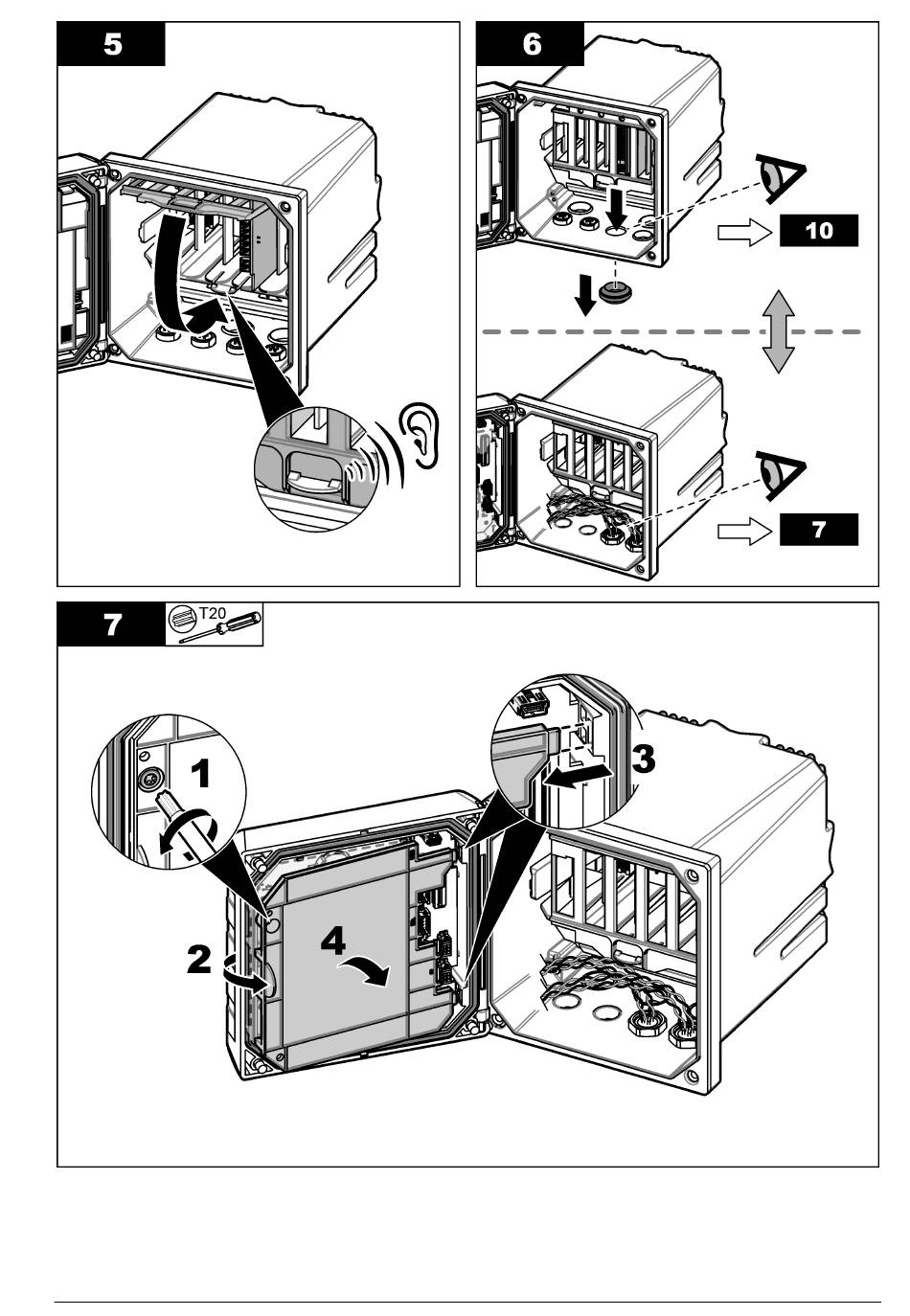 5

6

10

7

7

T20

1

2

3

4