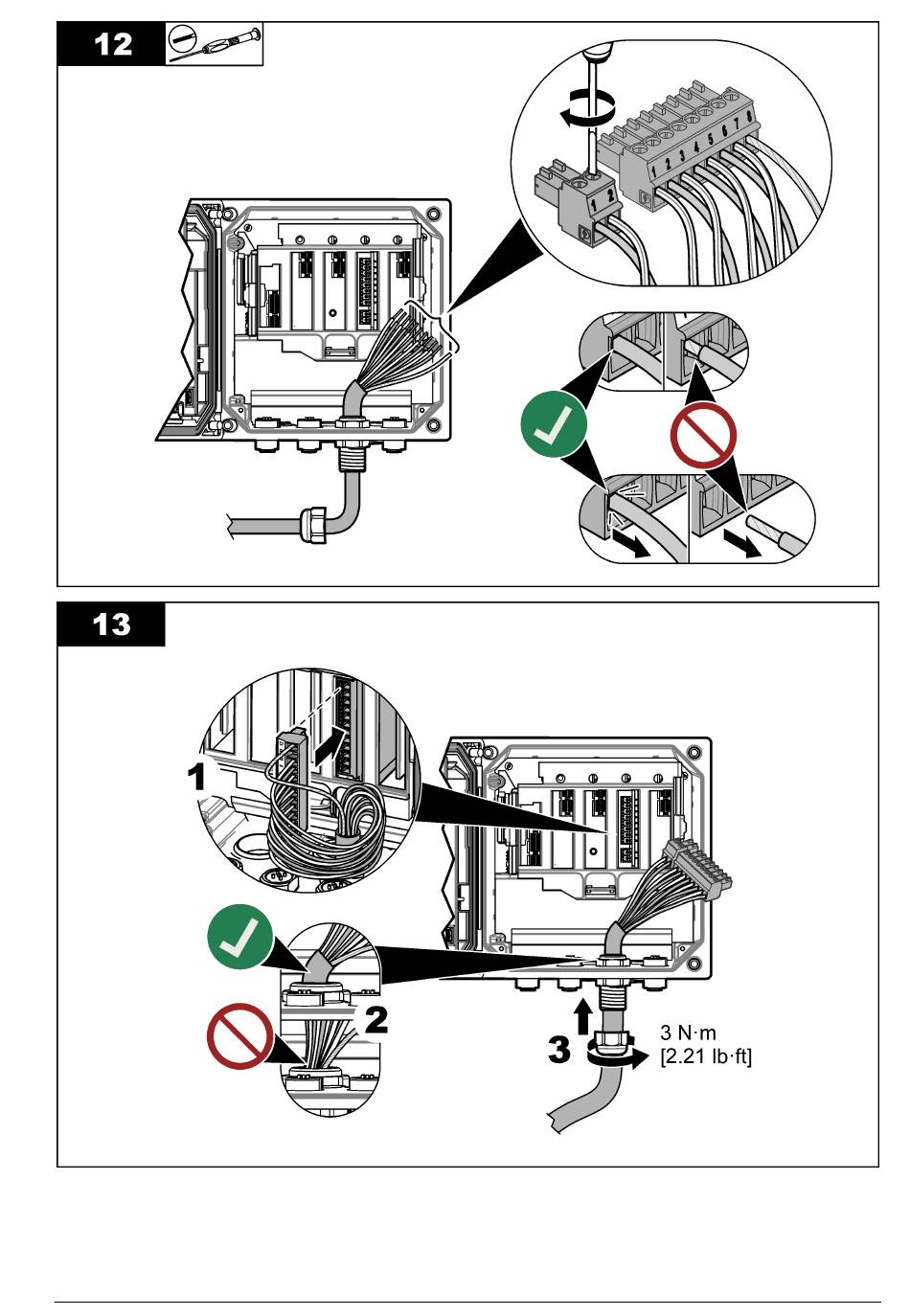 12

1 2 1 2 3 4 5 6 7 8

13

1

2

3

3 N·m
[2.21 lb·ft]