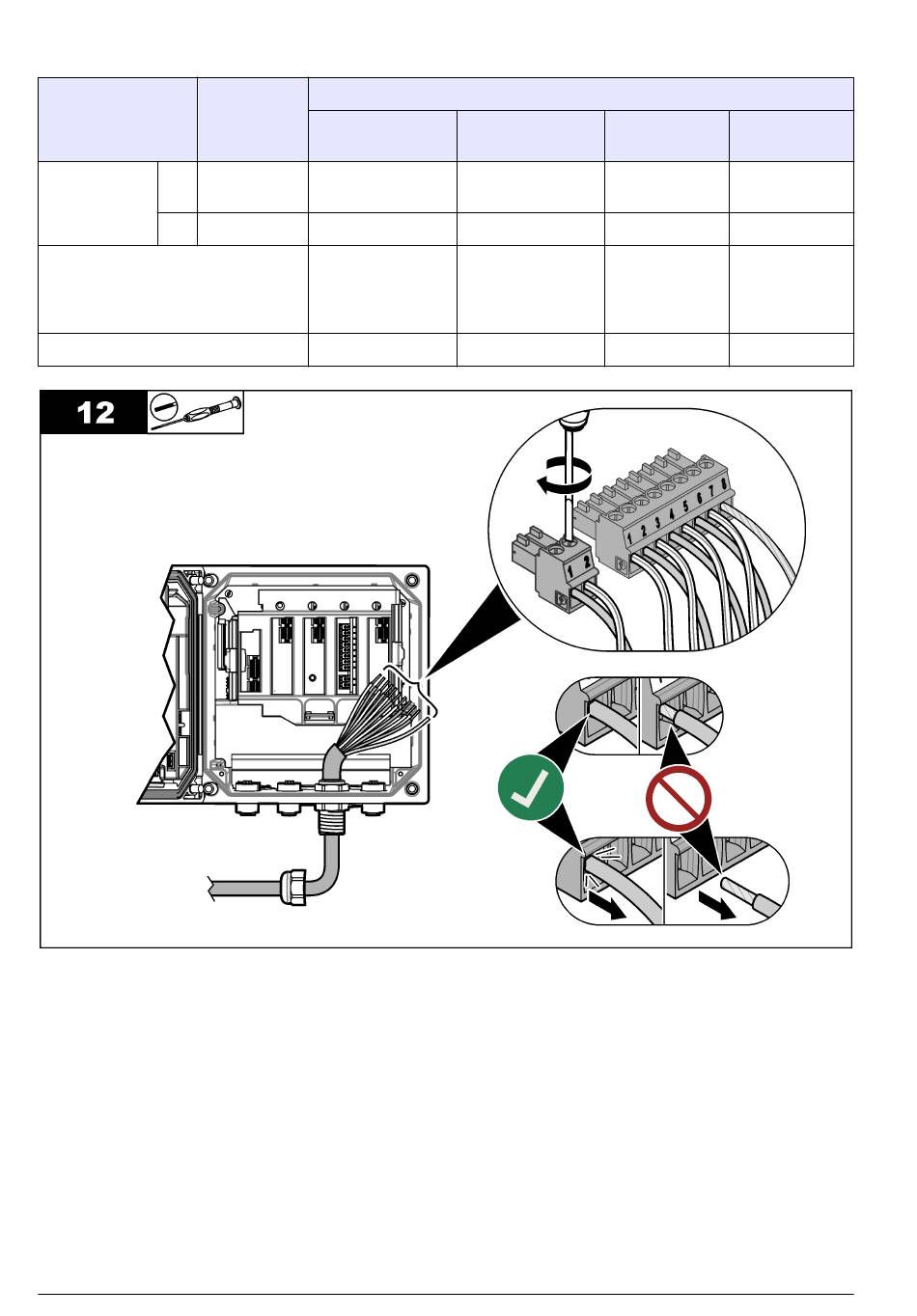 12

1 2

1 2 3 4 5 6 7 8