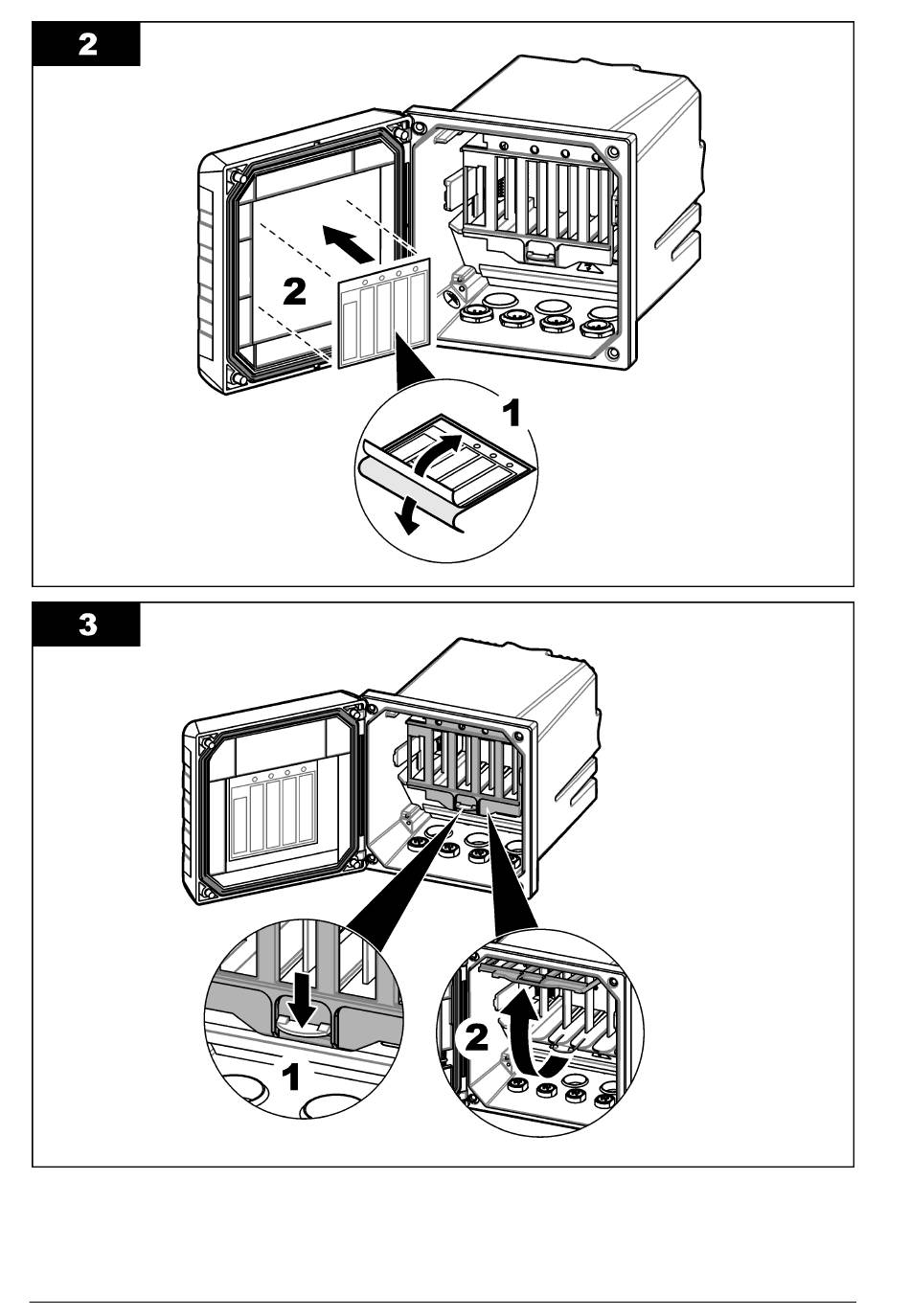 2

2

1

3

1

2