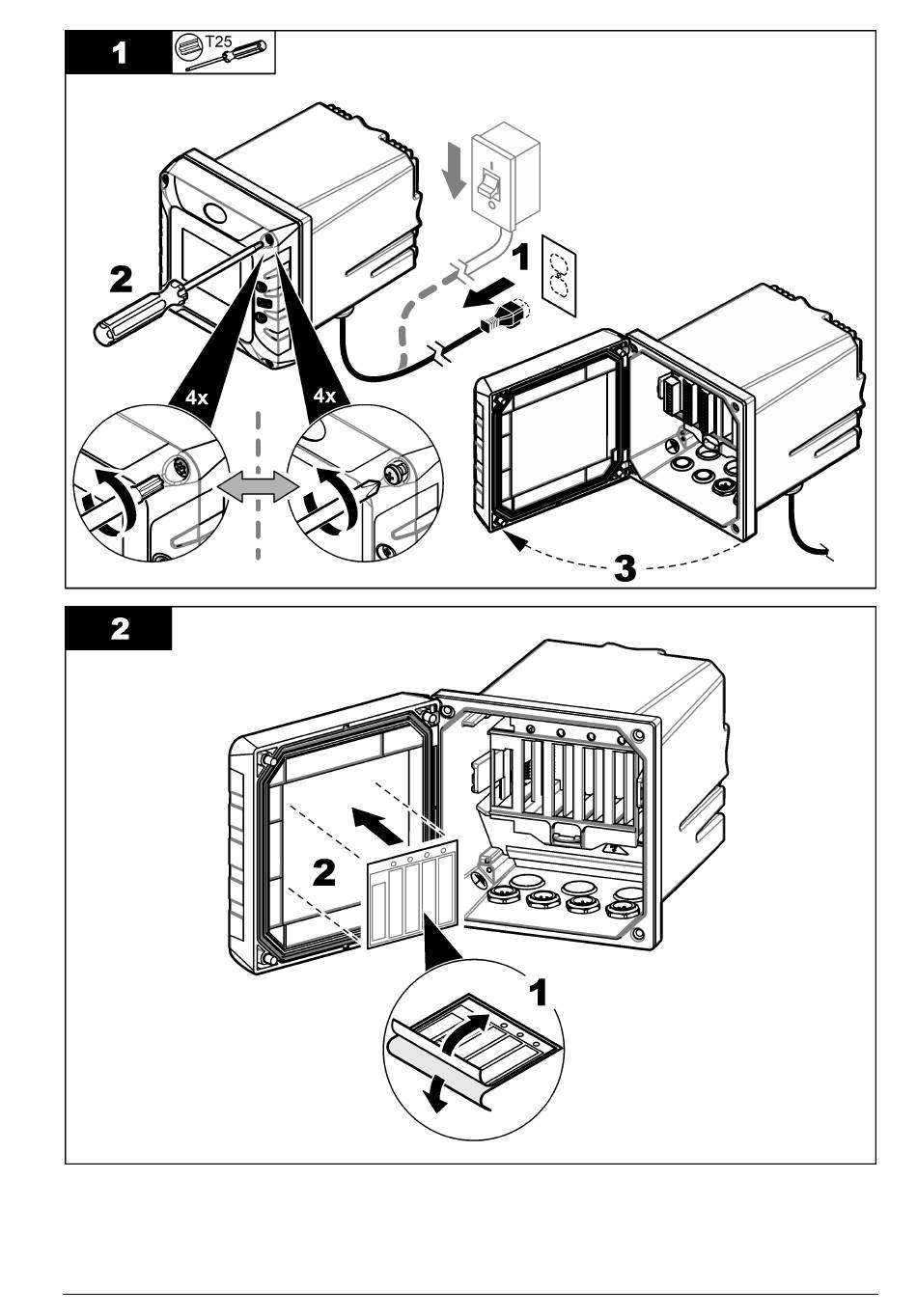 1
T25
2
1
4x
4x
3

2
2
1