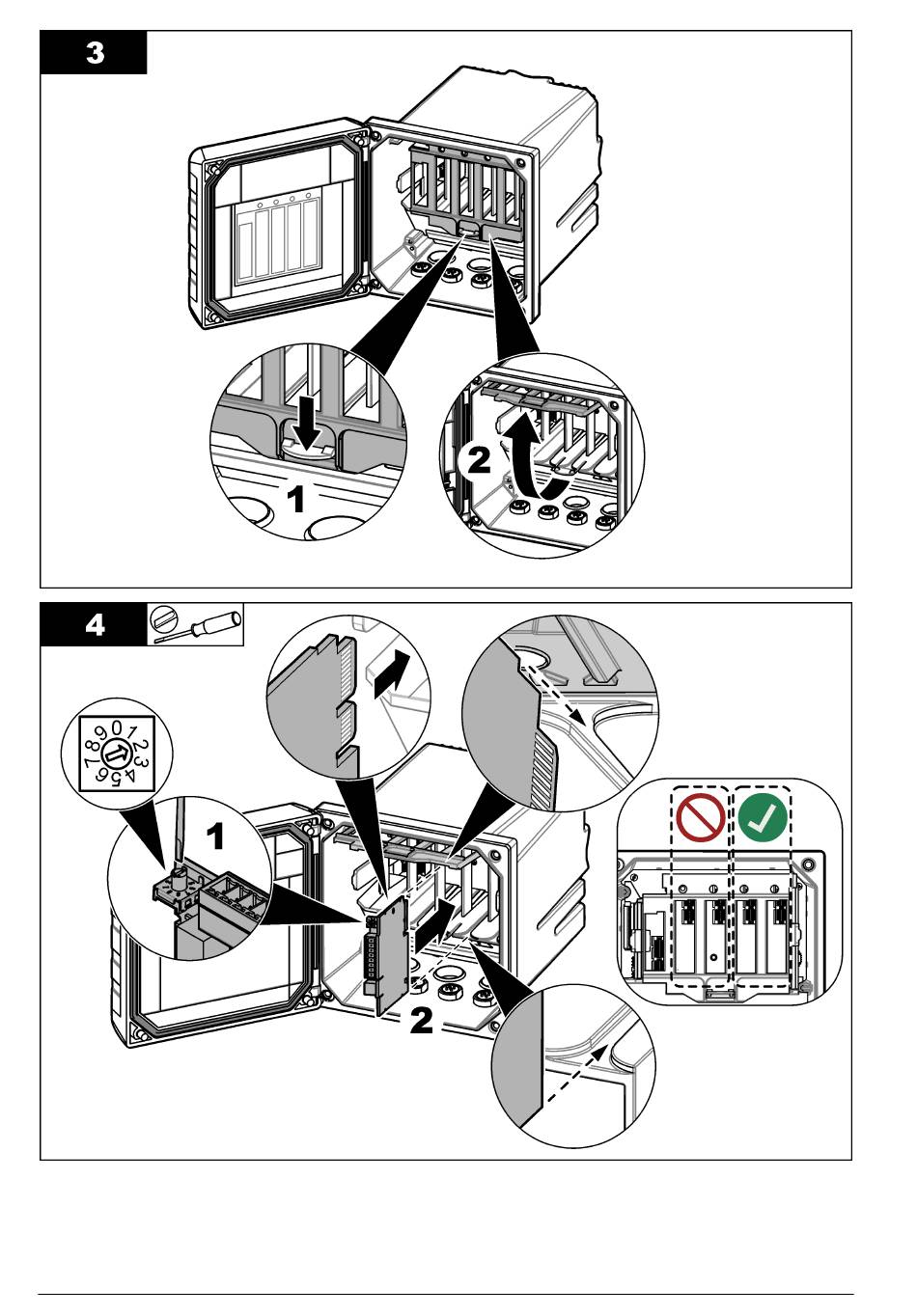 3

1

2

4

0
1
2
3
4
5
6
7
8
9

1

2