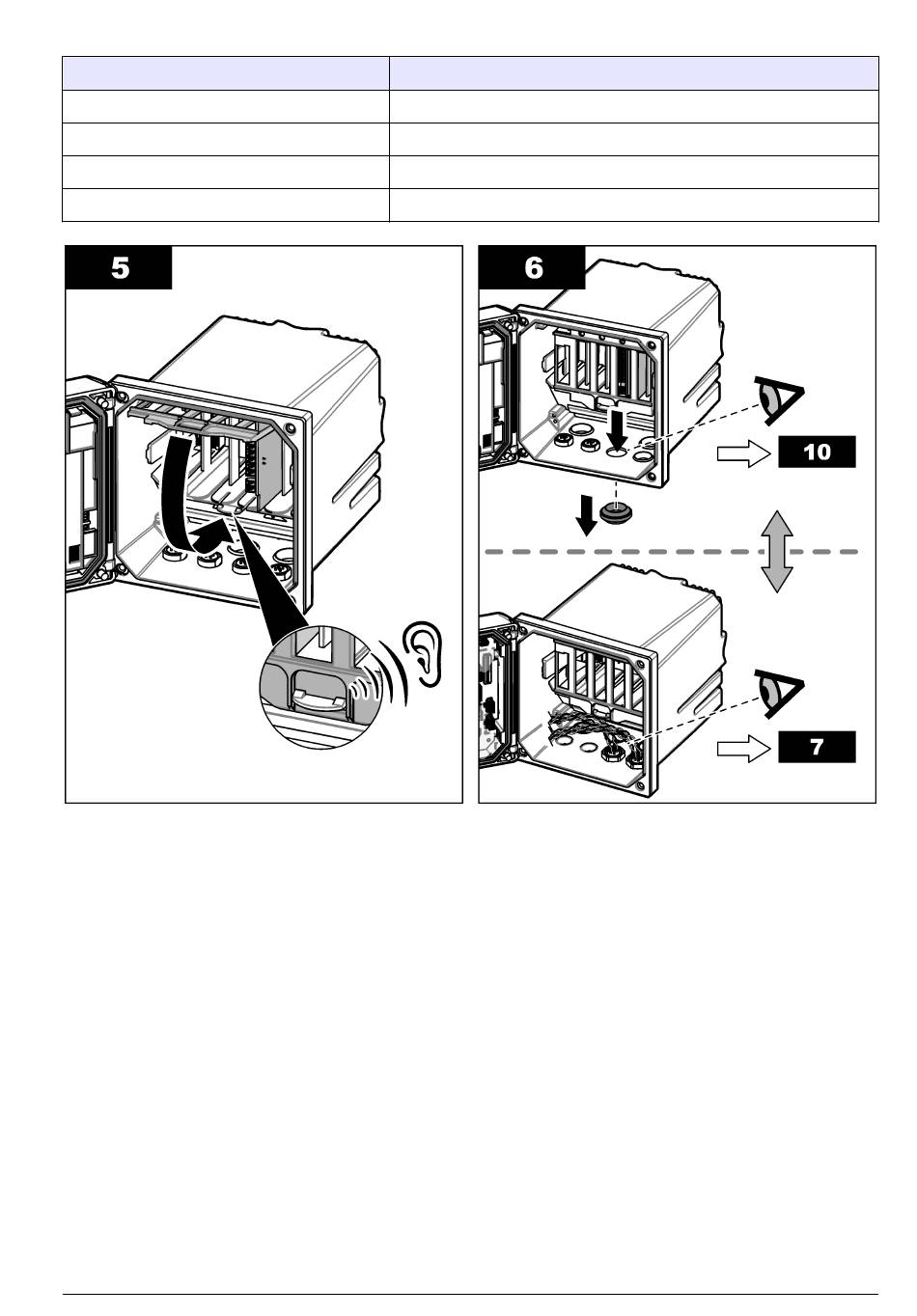 5

6

10

7