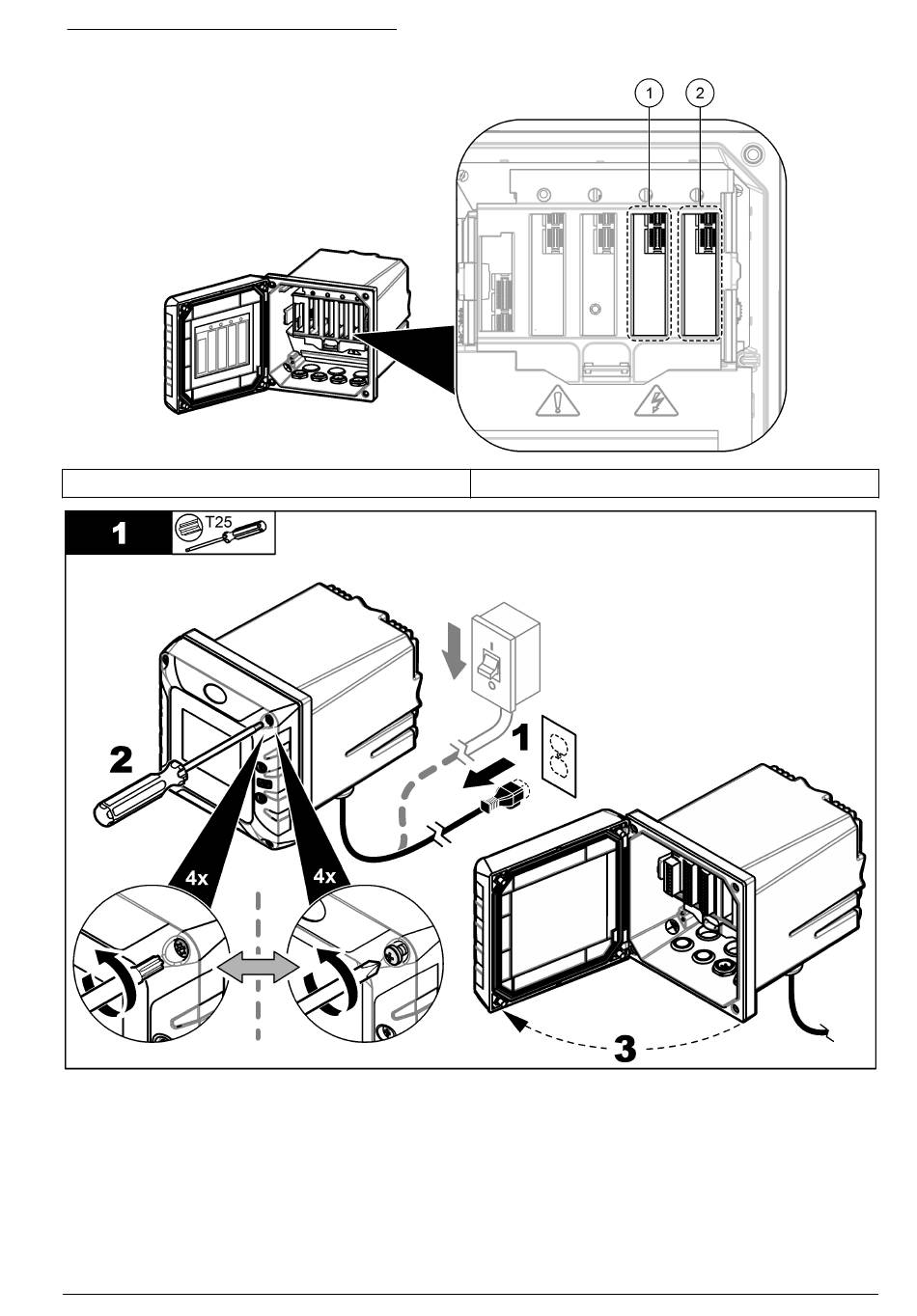 1

2

1

T25

2

1

4x

4x

3