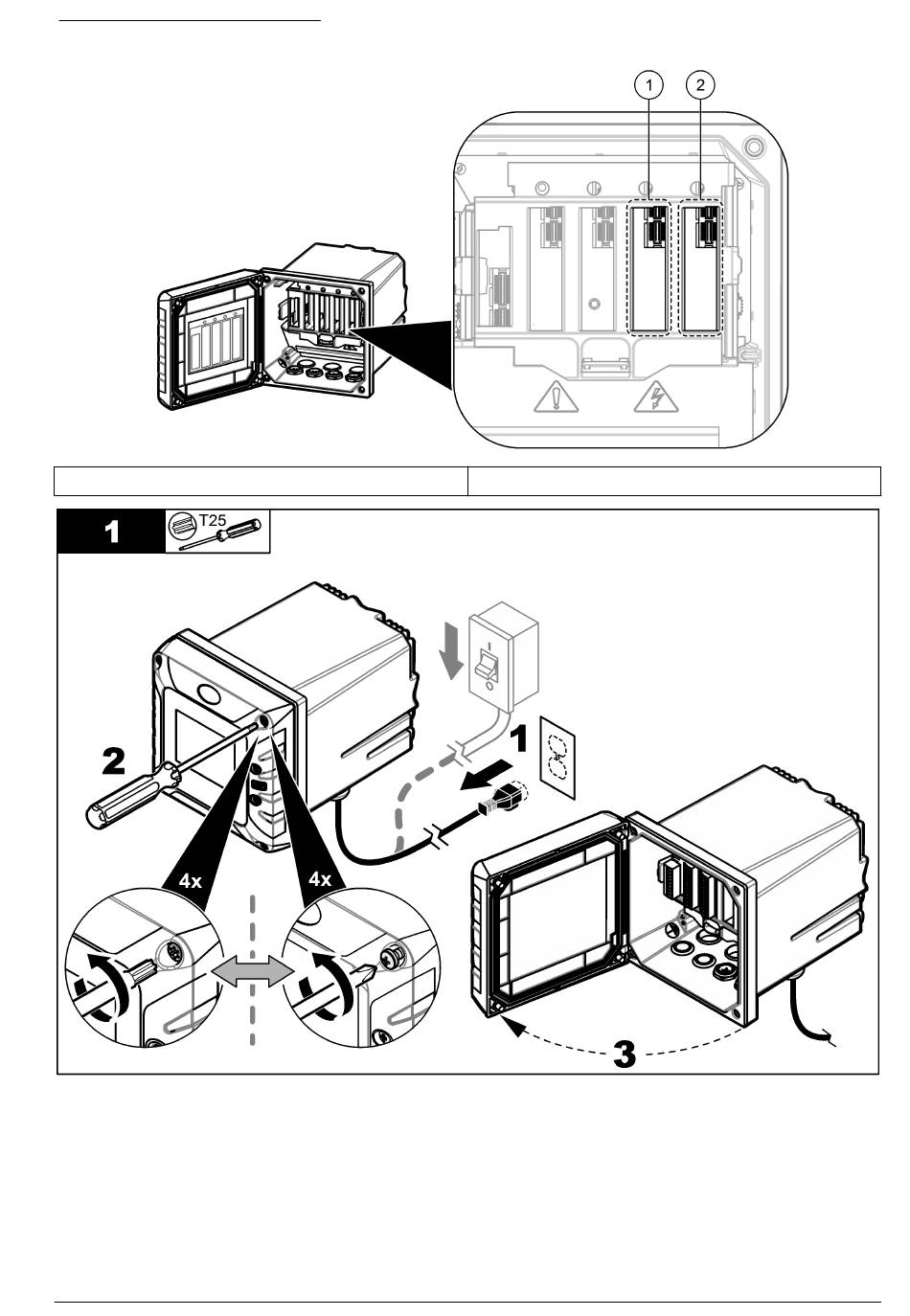 1 2

1 T25

2

1

4x 4x

3