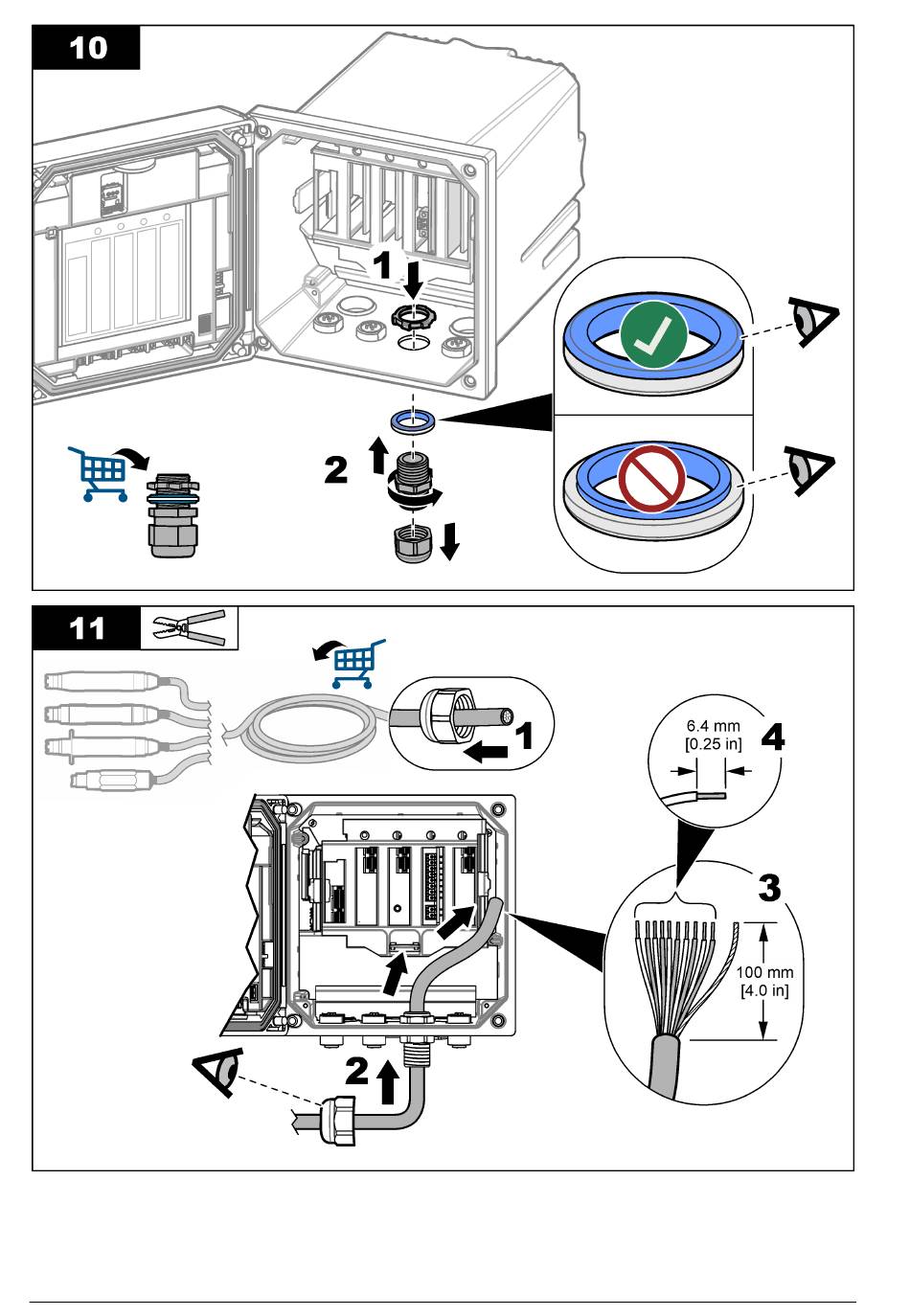 10

1

2

11

1

6.4 mm
[0.25 in]

4

3

100 mm
[4.0 in]

2