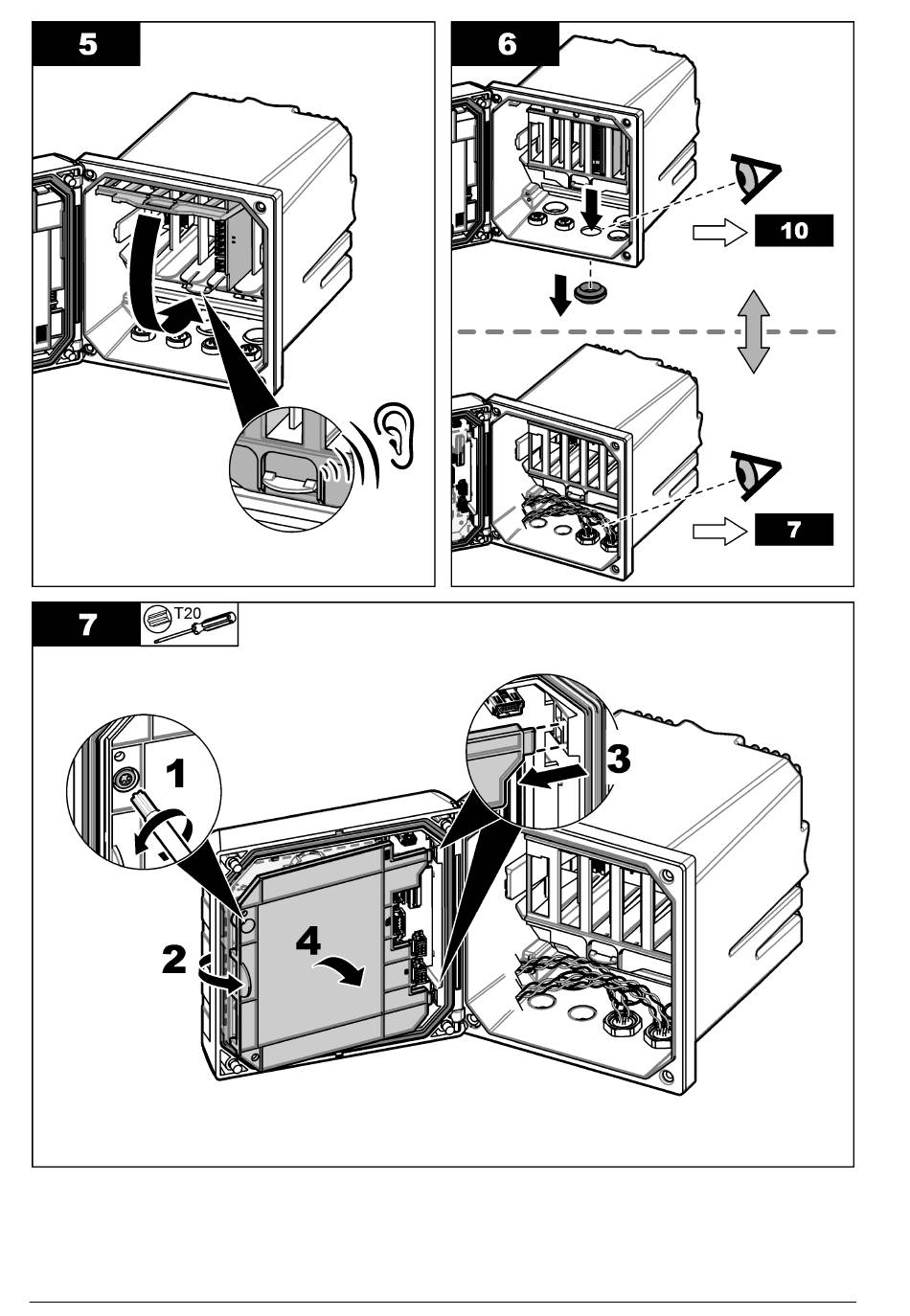 5

6

10

7

7

T20

1

3

2

4