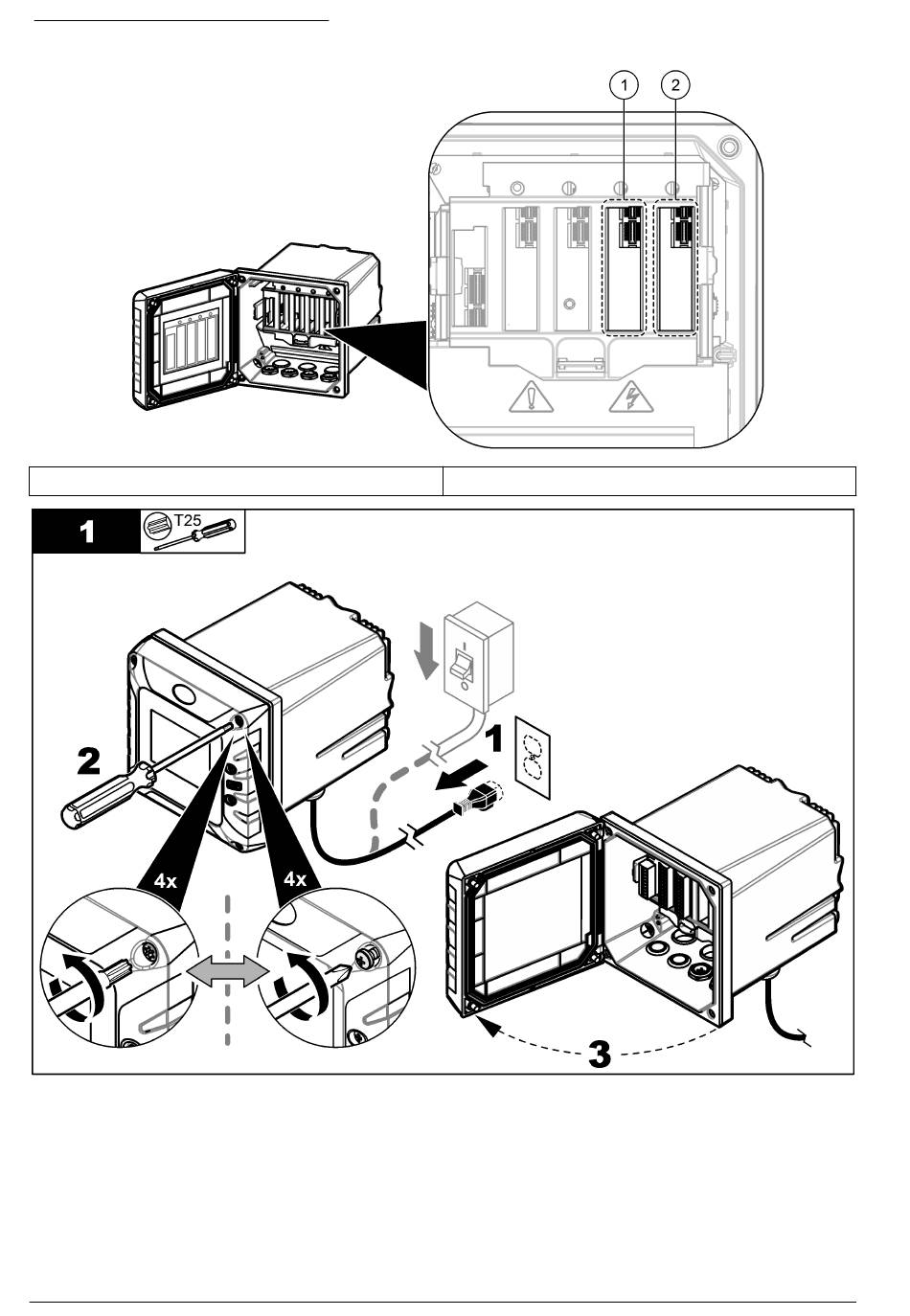 1
2

1

T25

2

1

4x

4x

3