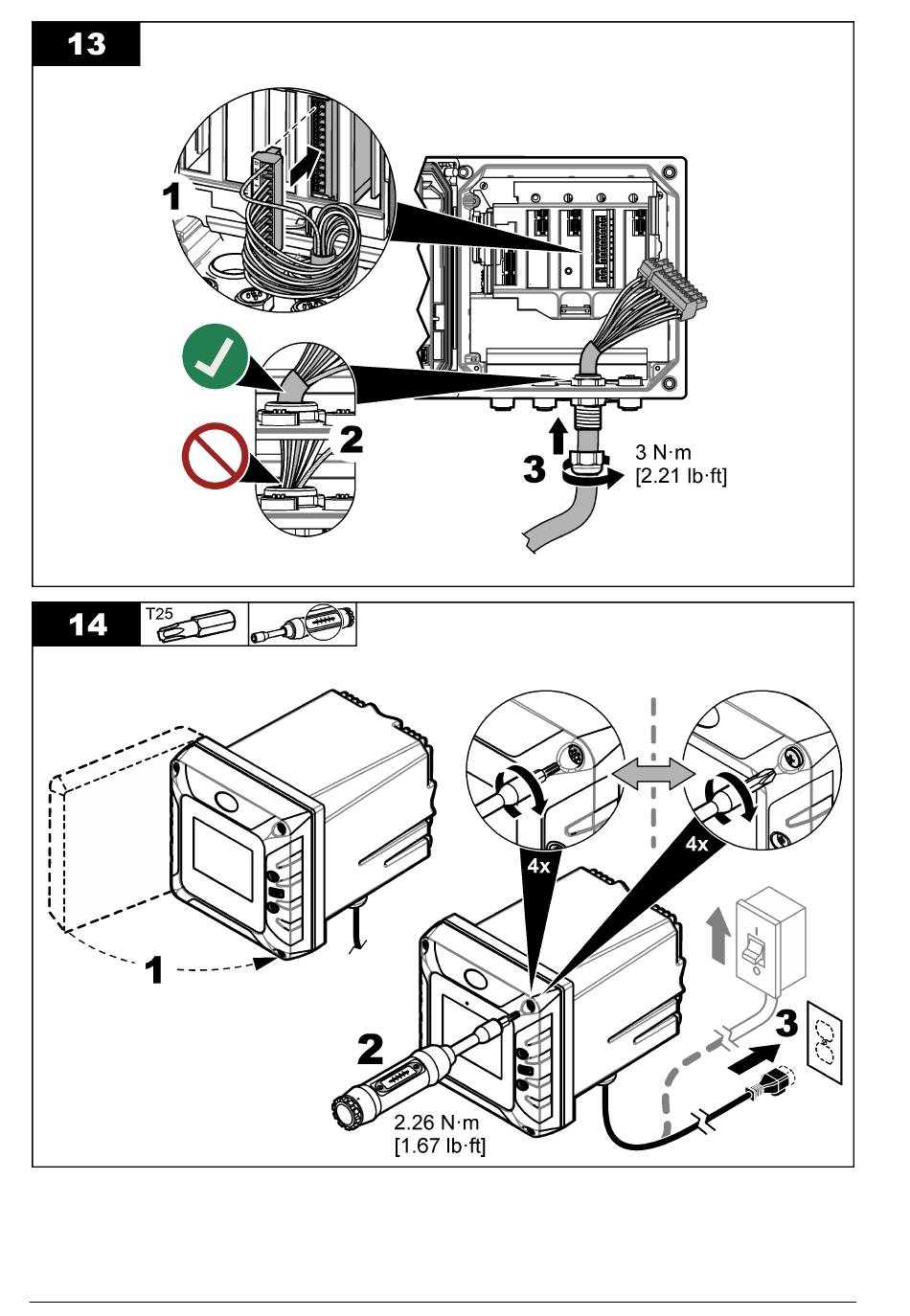 13

1

2

3

3 N·m
[2.21 lb·ft]

14

T25

4x

4x

1

2

3

2.26 N·m
[1.67 lb·ft]