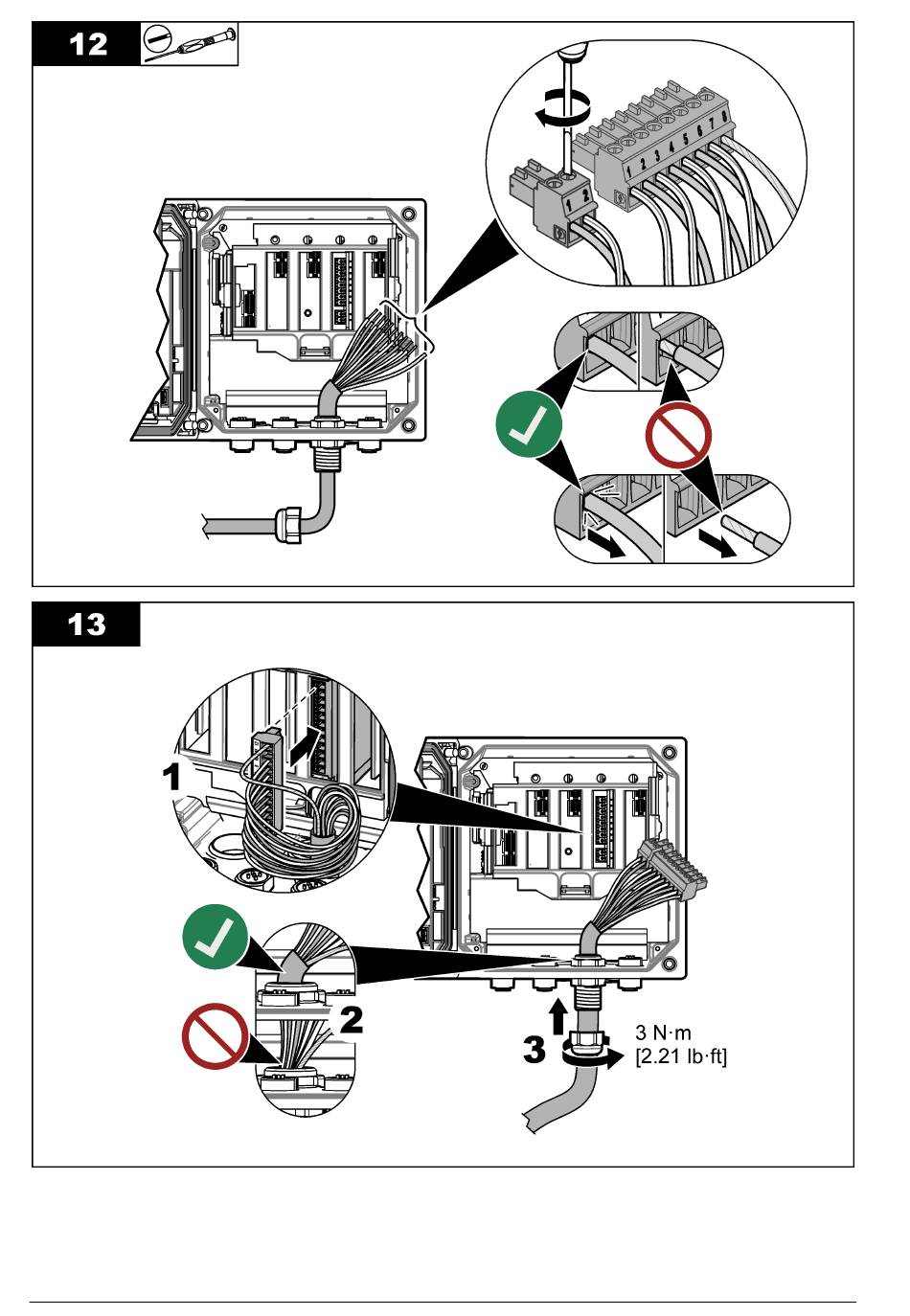 12

1 2

1 2 3 4 5 6 7 8

13

1

2

3

3 N·m
[2.21 lb·ft]