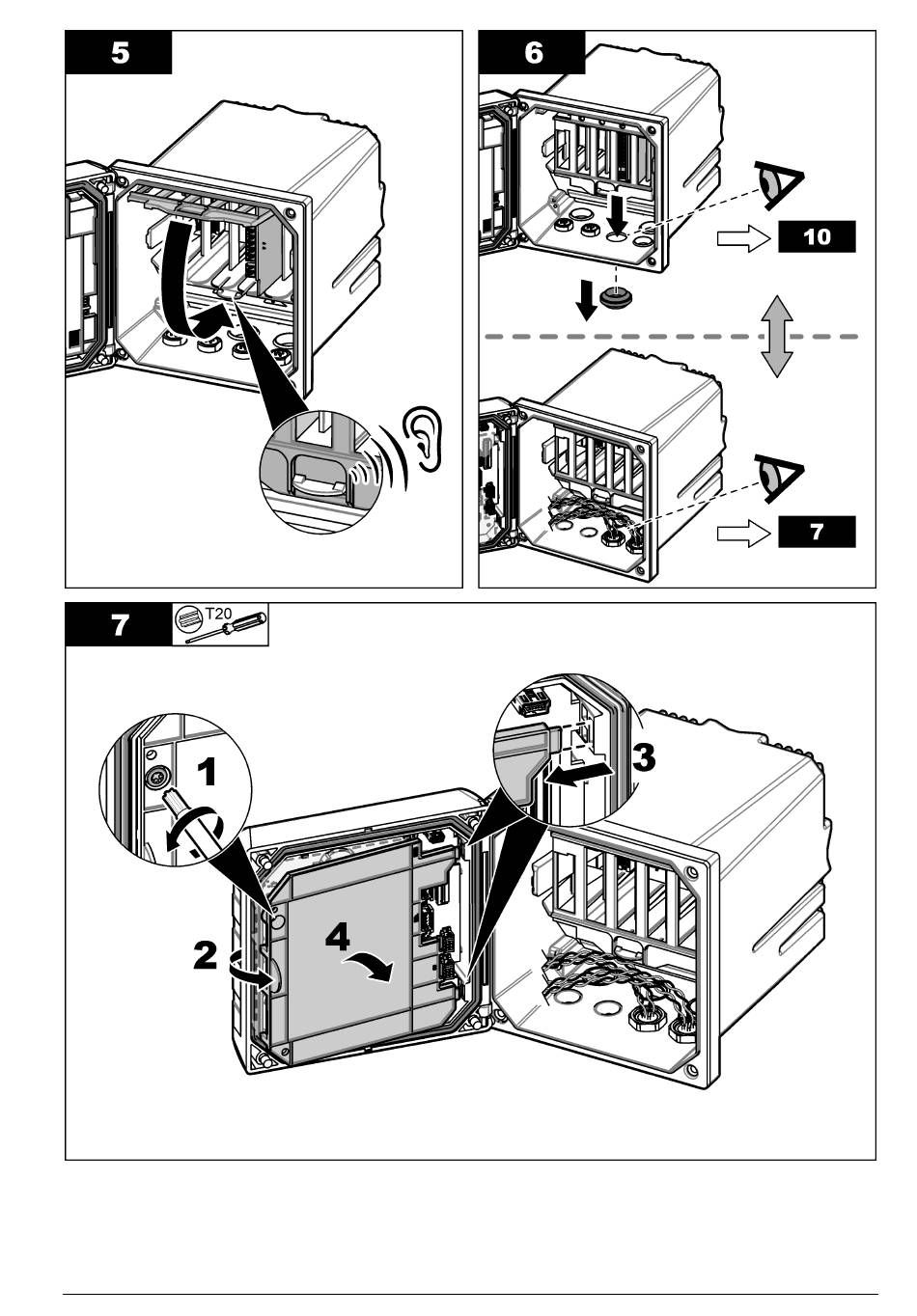 5

6

10

7

7

T20

1

2

3

4