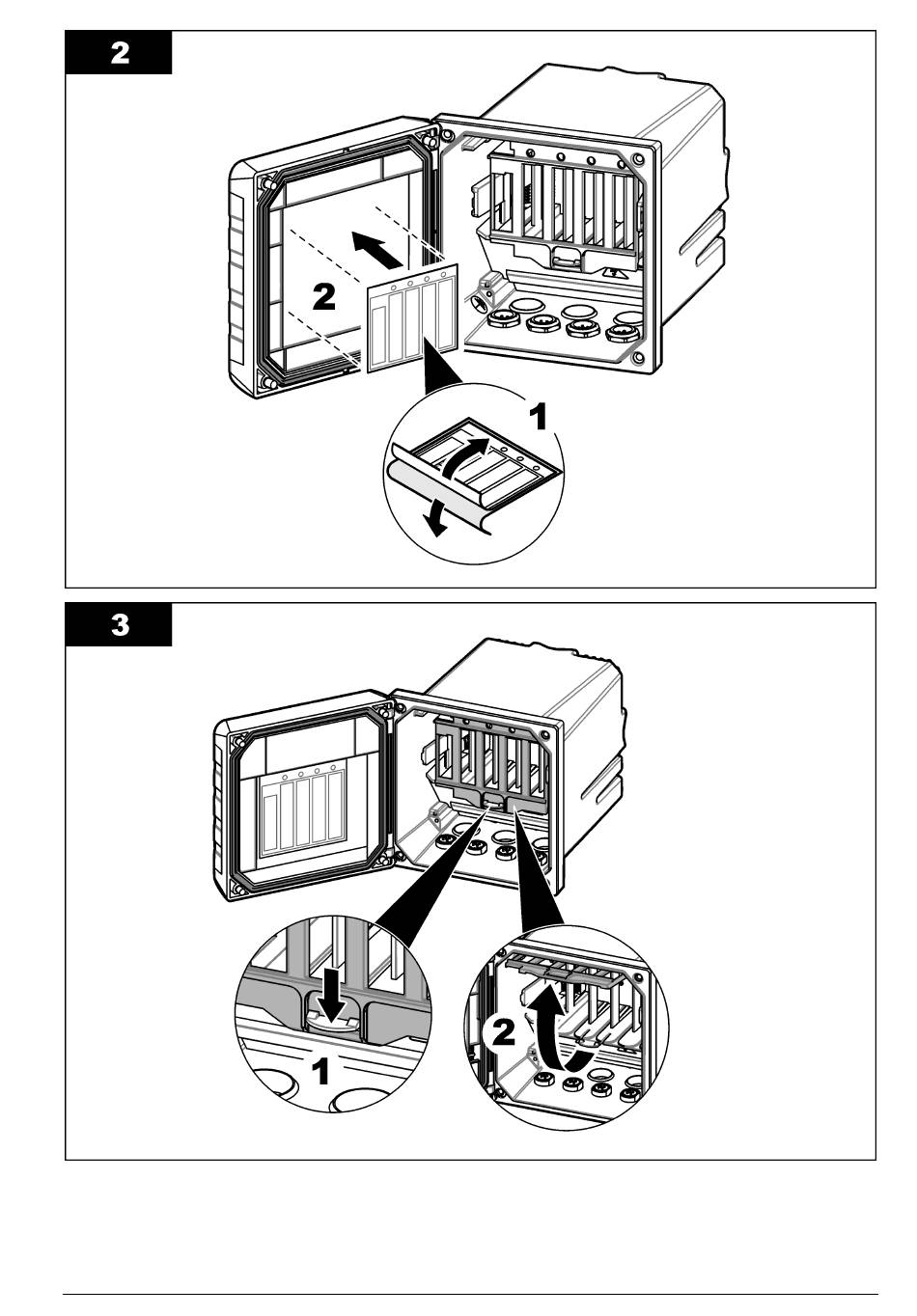 2

2

1

3

1

2