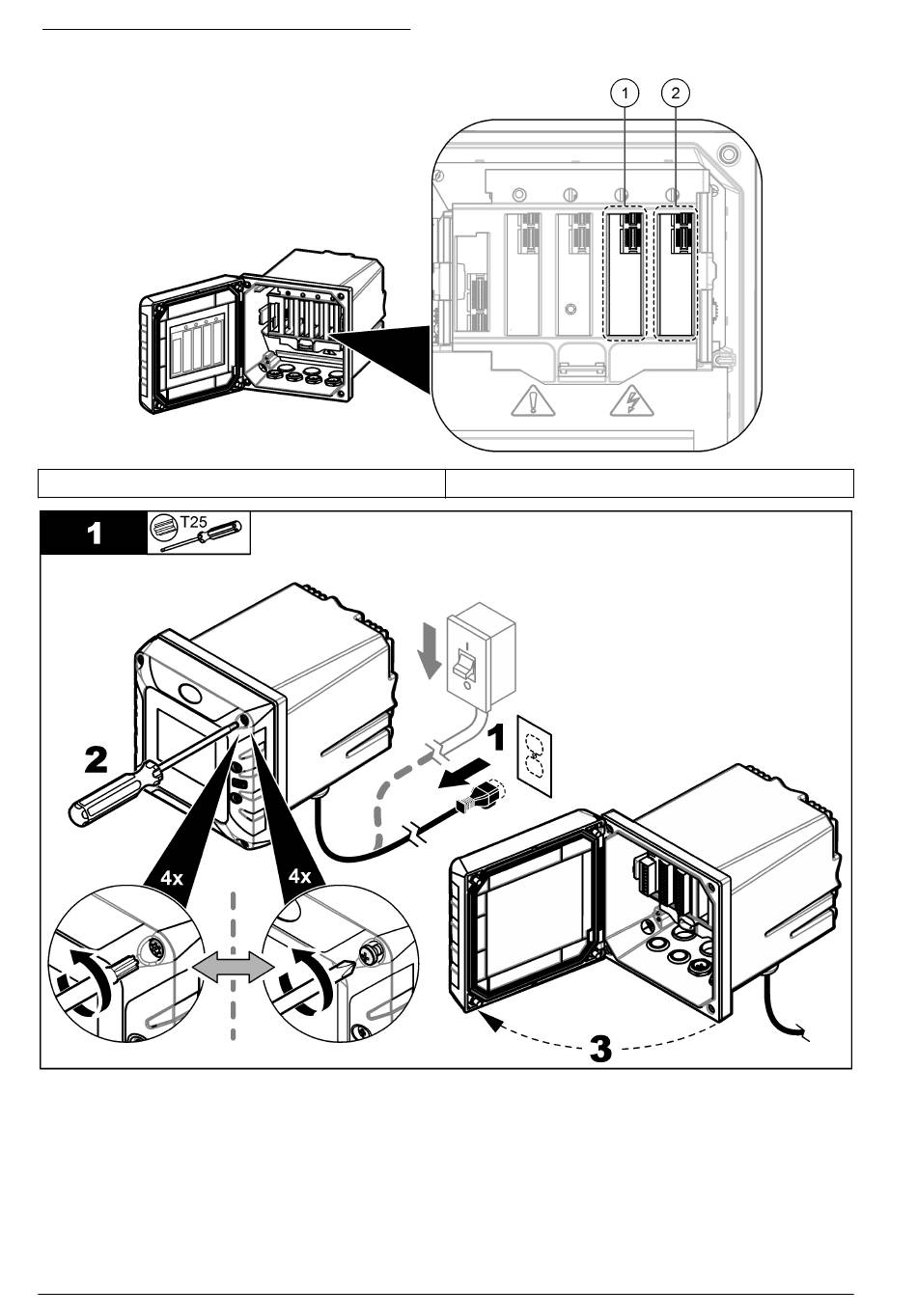 1
2

1
T25
2
1
4x
4x
3