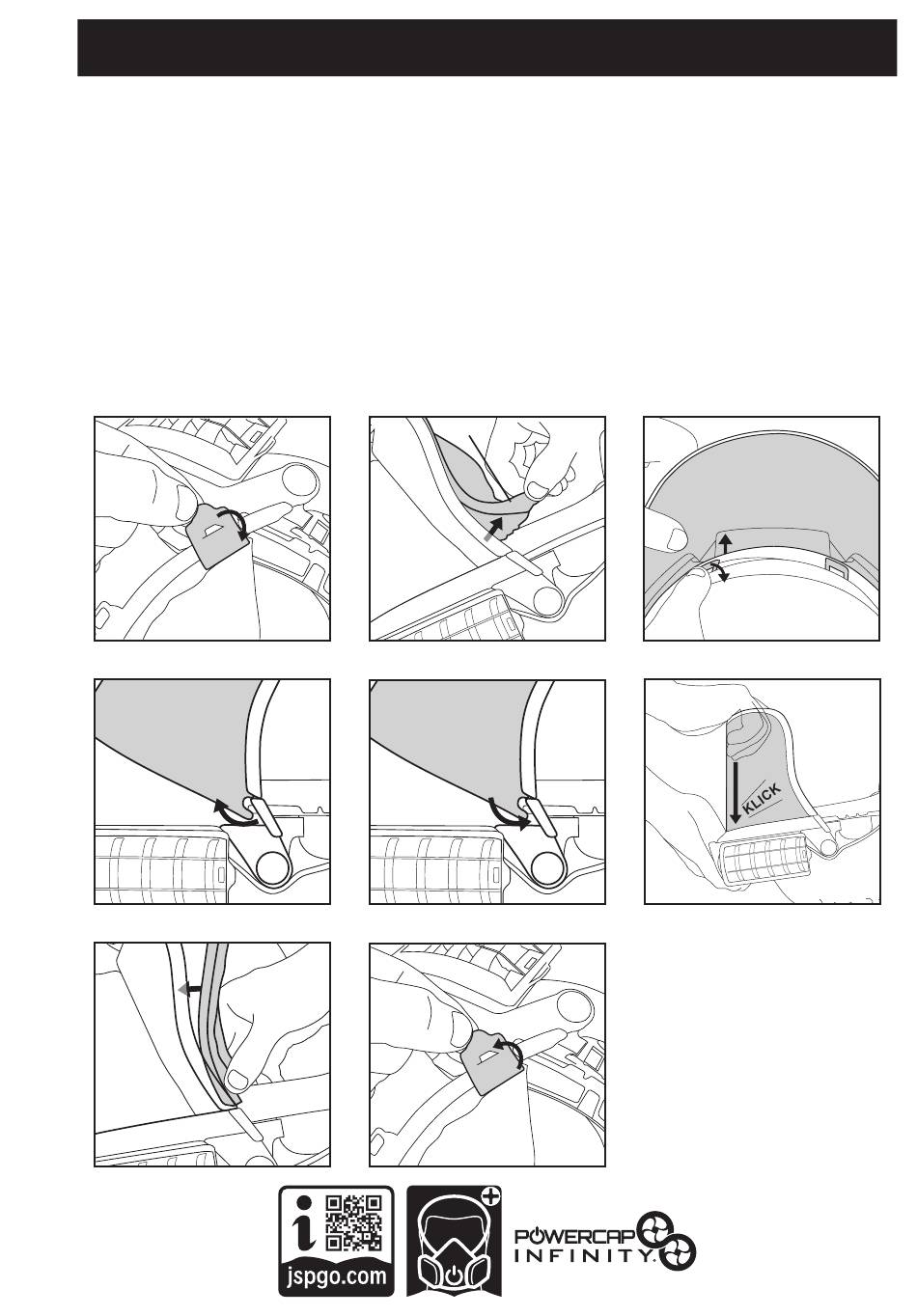 KLICK

jspgo.com

POWERCAP
INFINITY