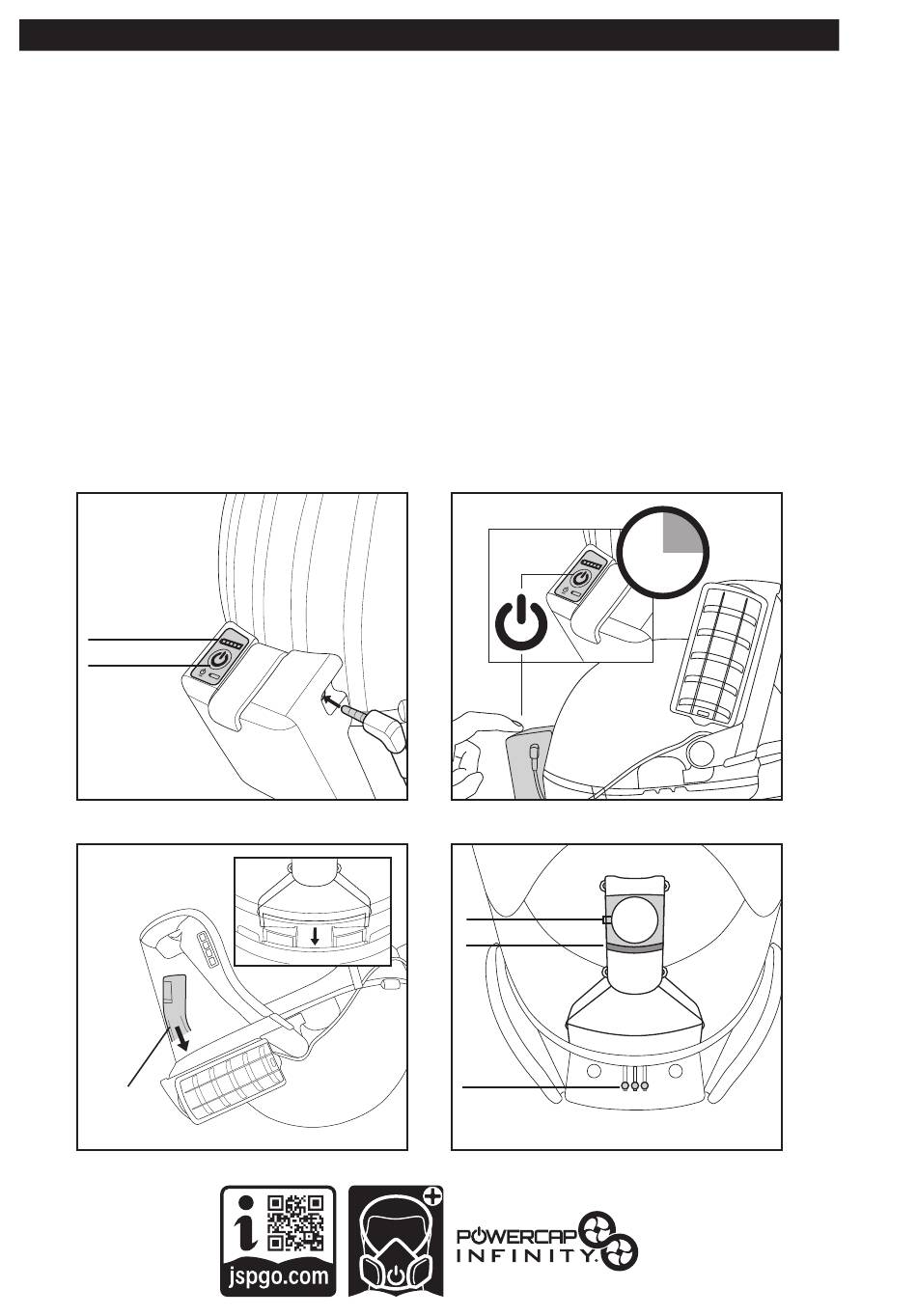 jspgo.com

POWERCAP INFINITY.