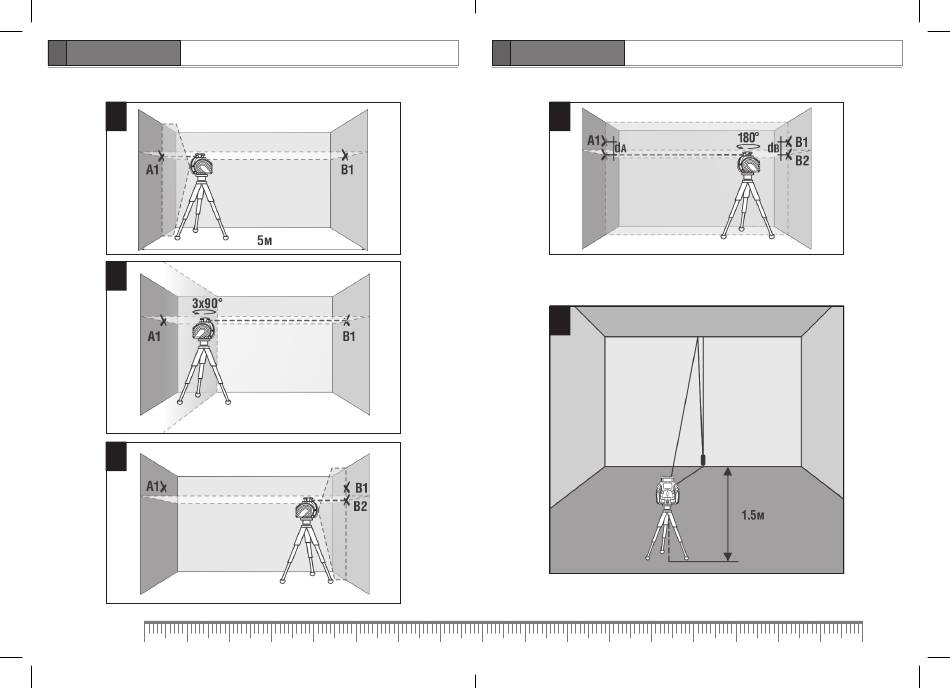 A1
B1
5м

3x90°
A1
B1

A1
B1
B2

A1
dA
180°
dB
B1
B2

1.5м