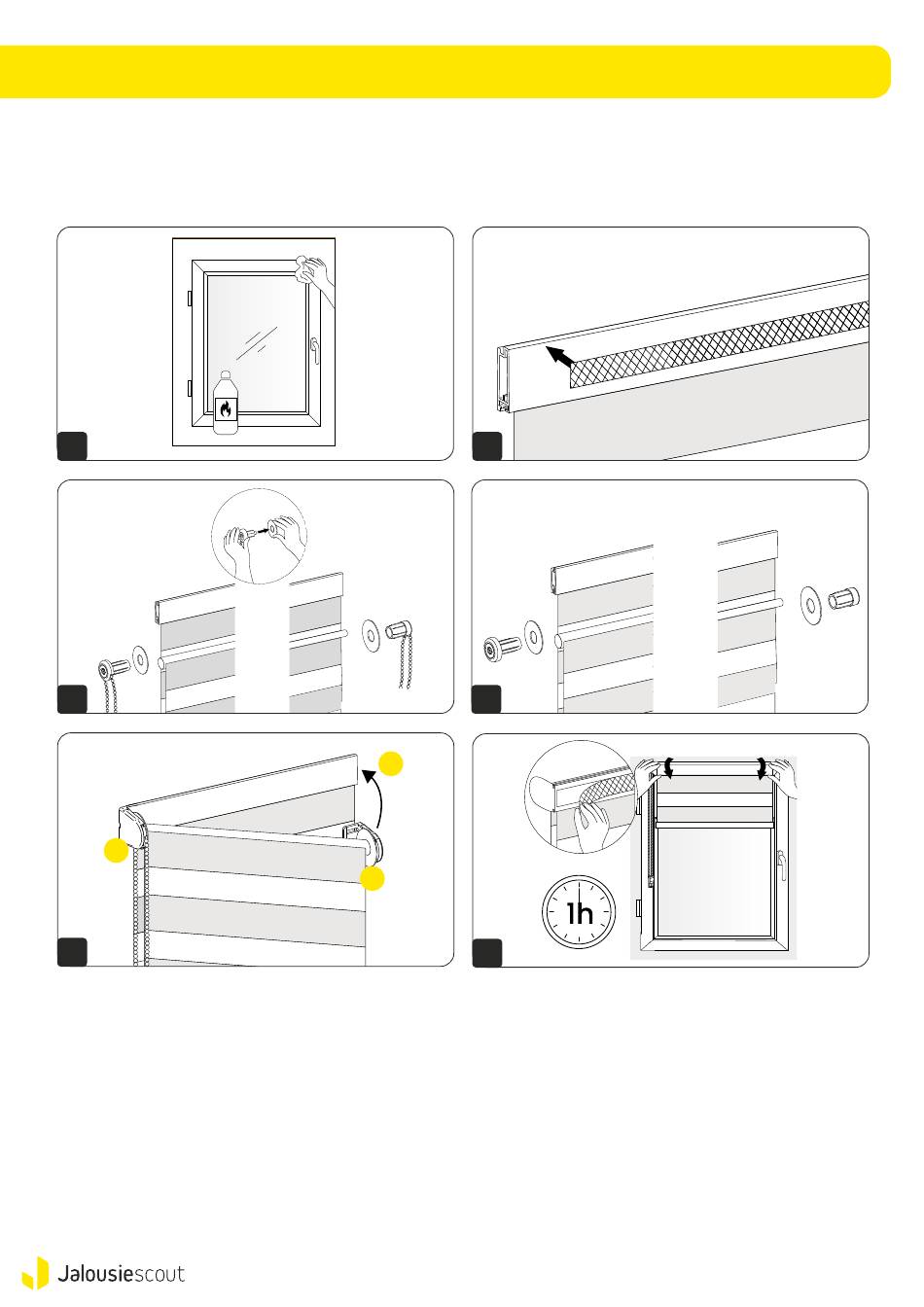 1h

Jalousiescout