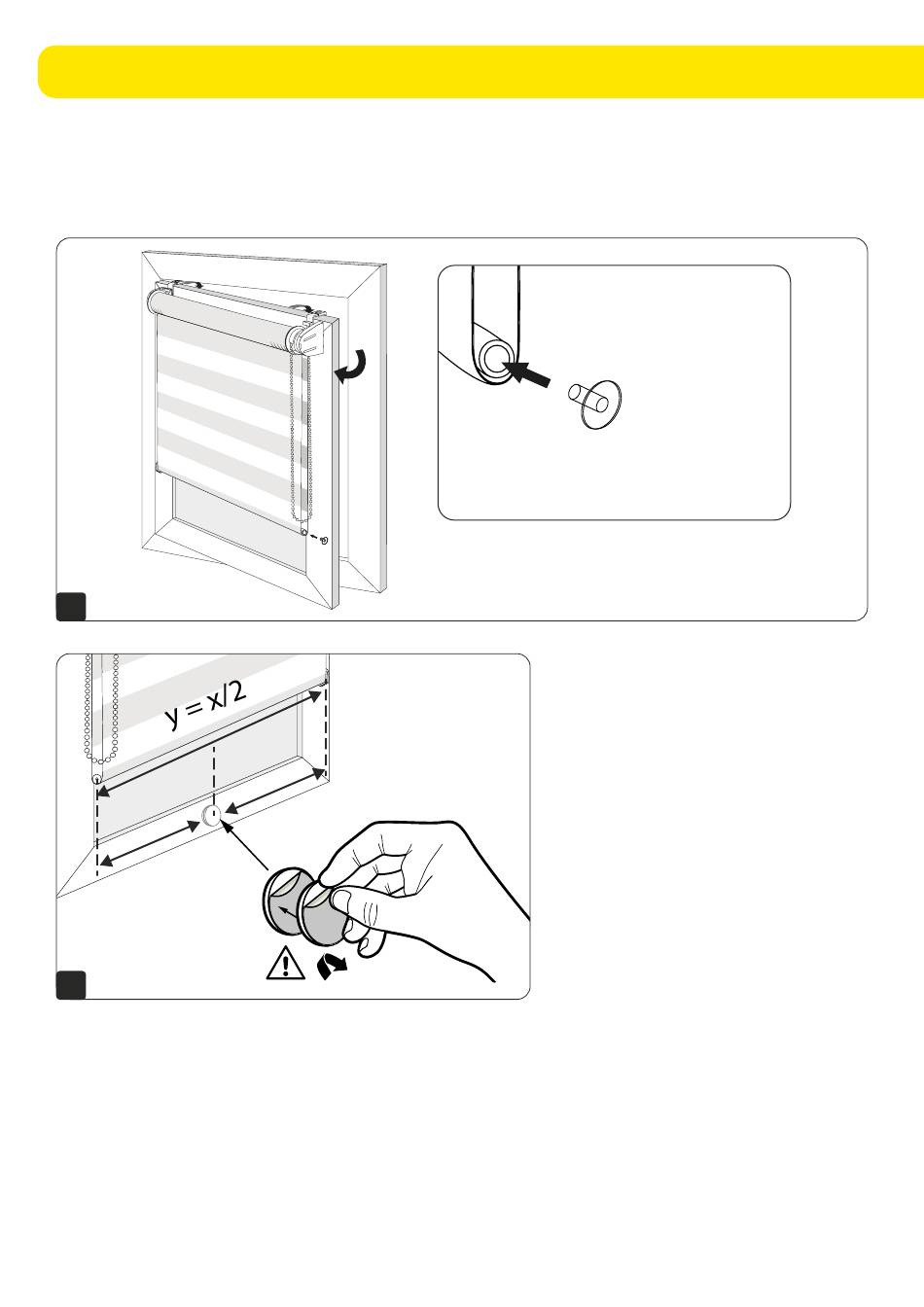 $y = x/2$