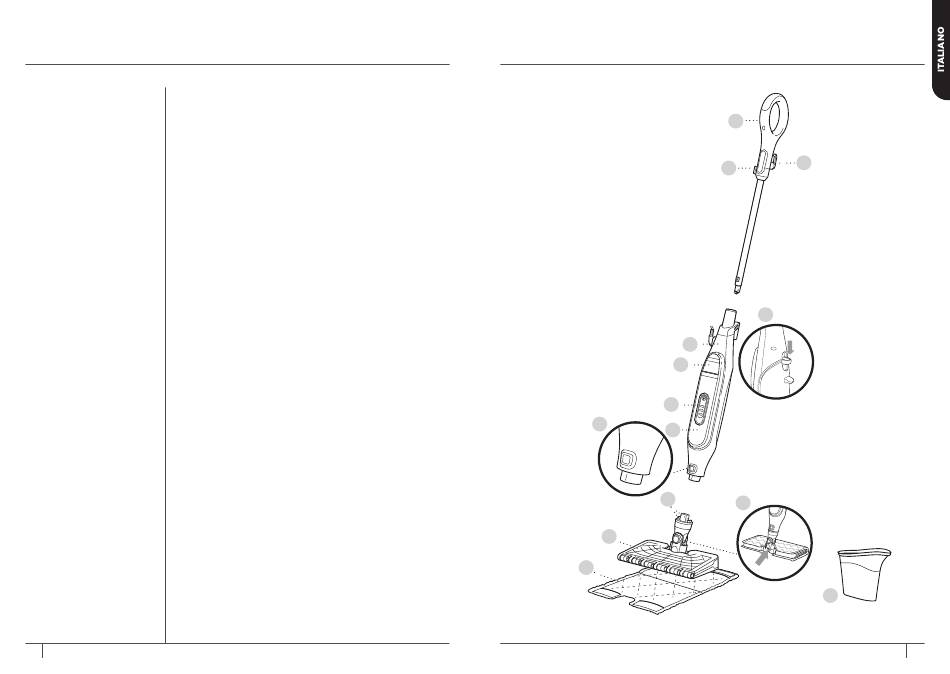 ITALIANO