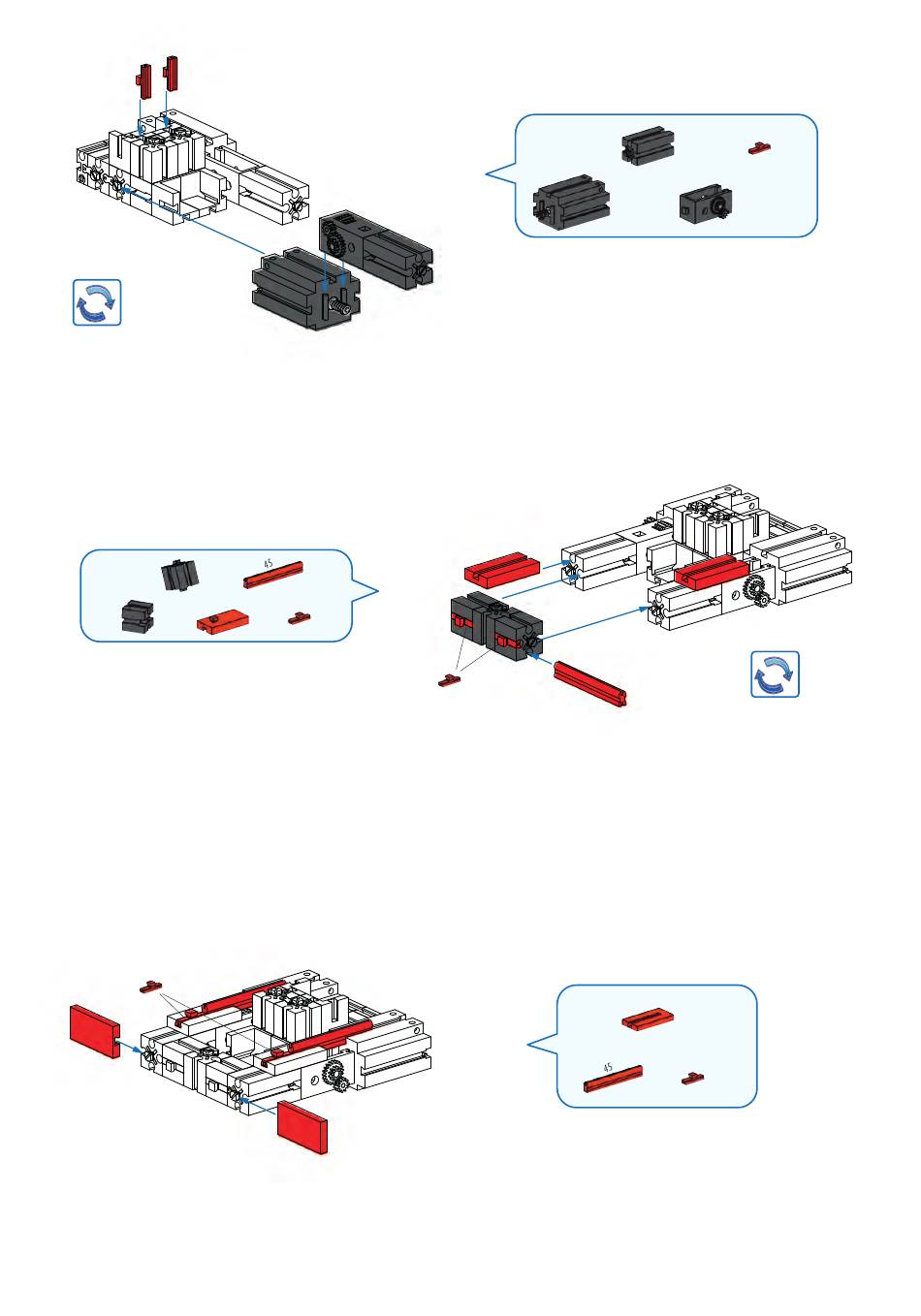 45

45