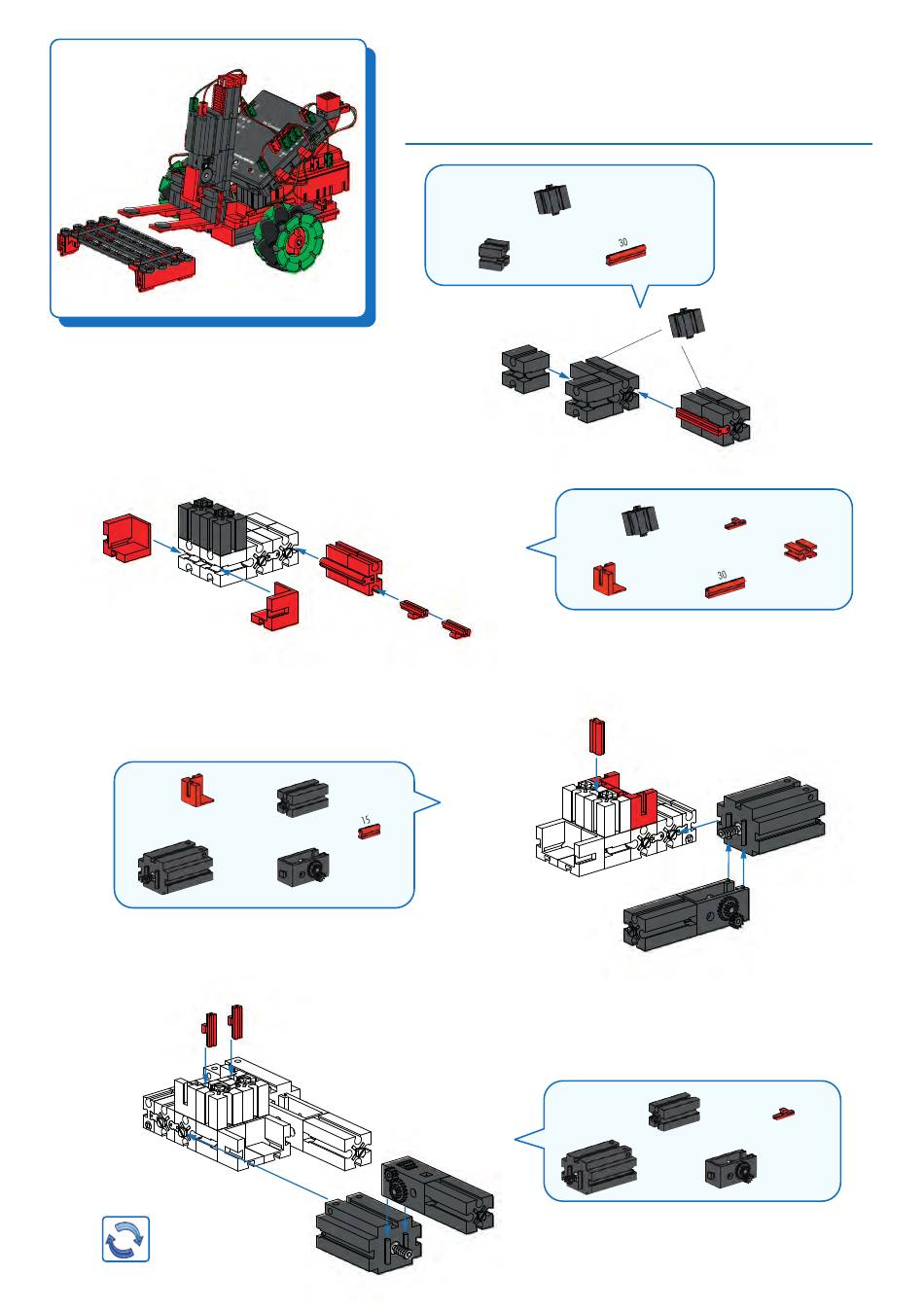 30

30

15