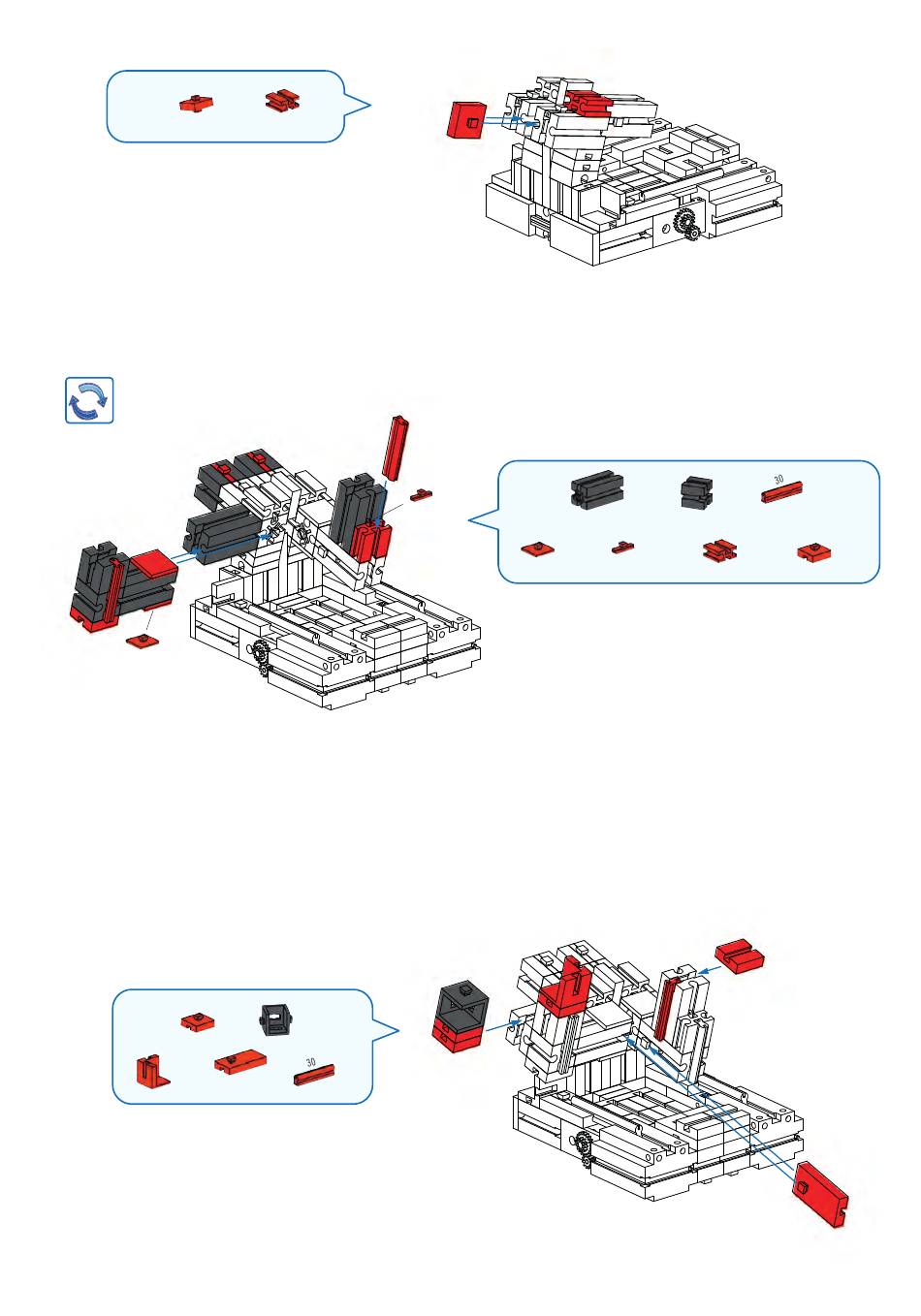 30

30