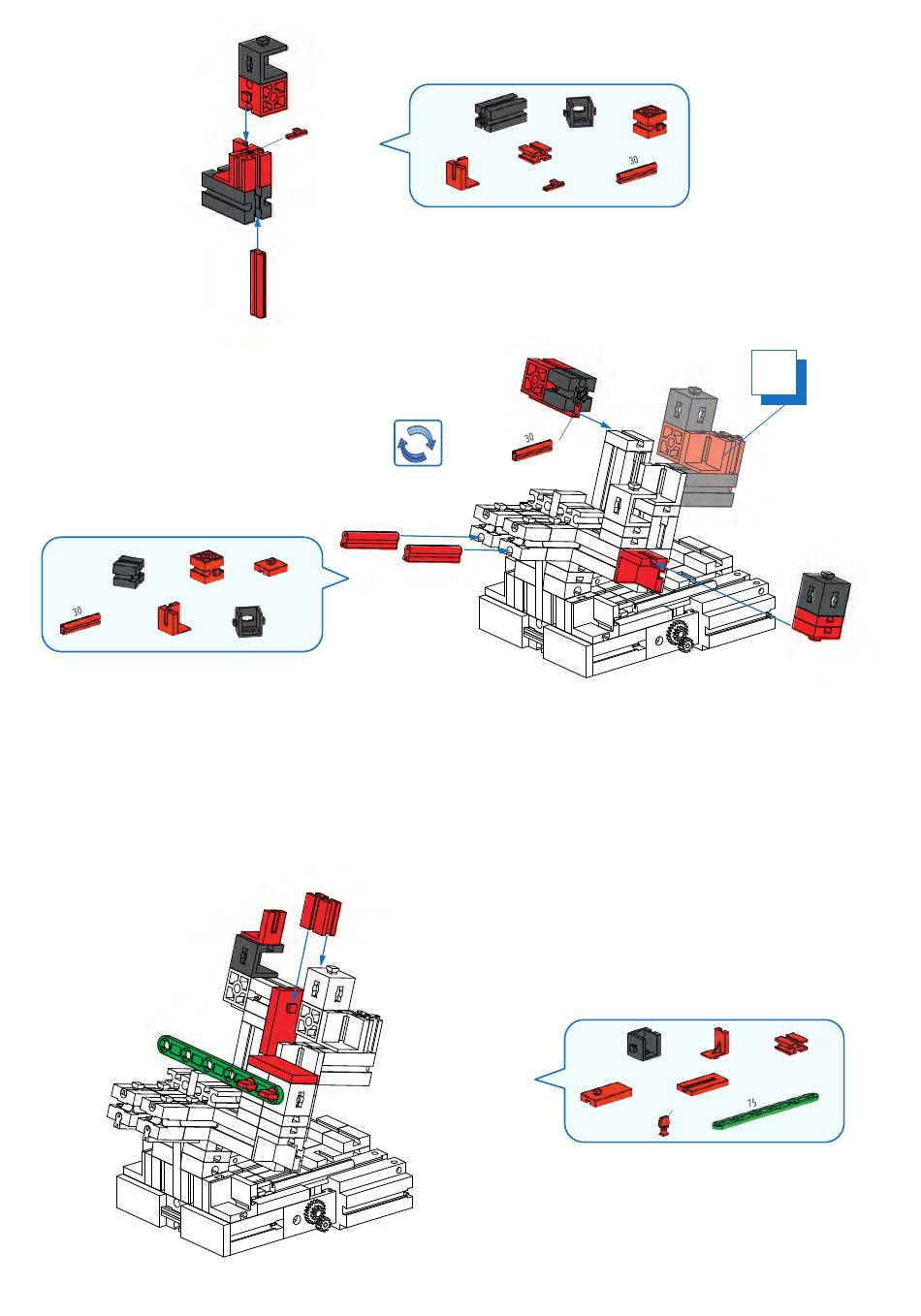 30

30

30

75