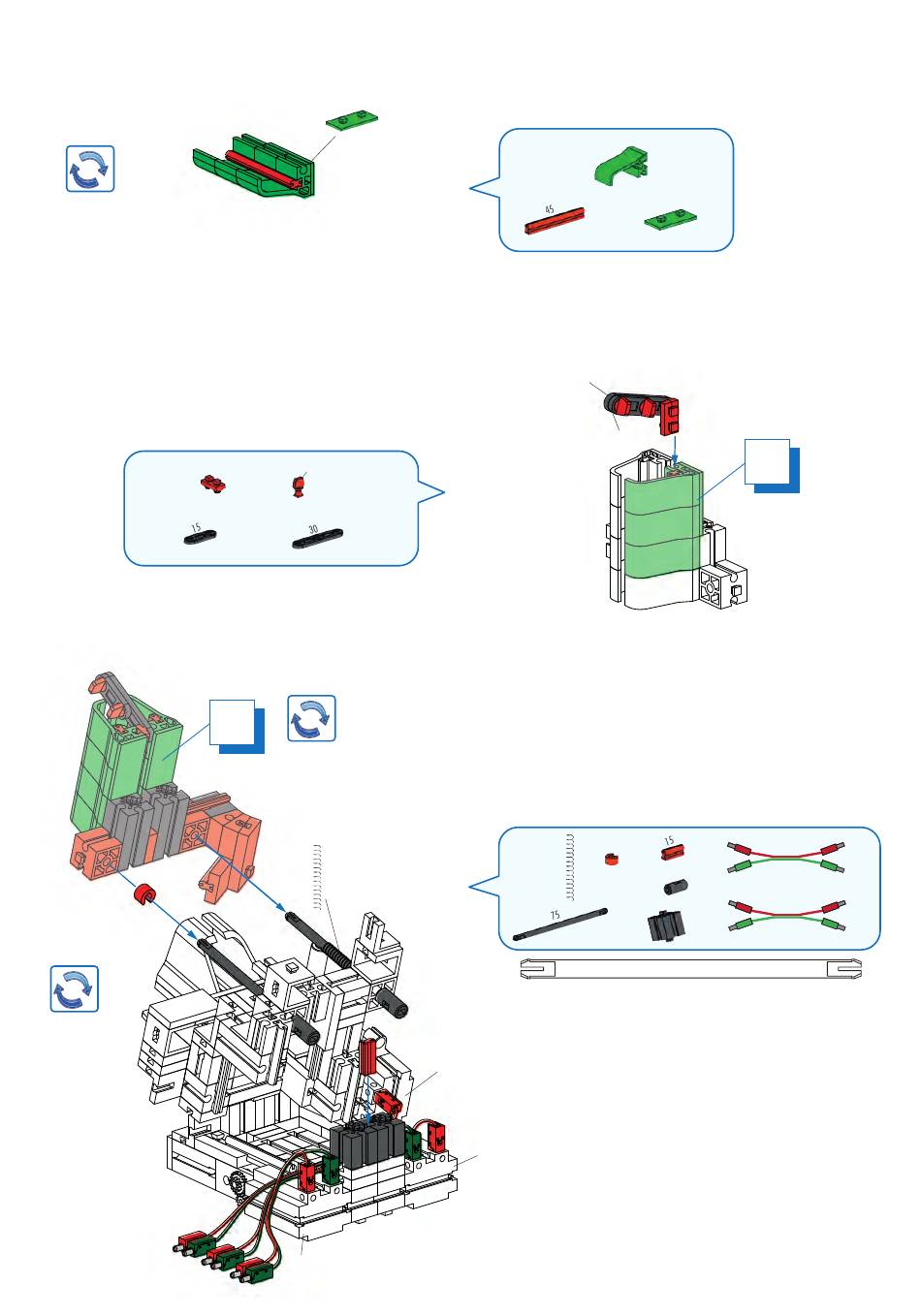 45

15

30

15

75