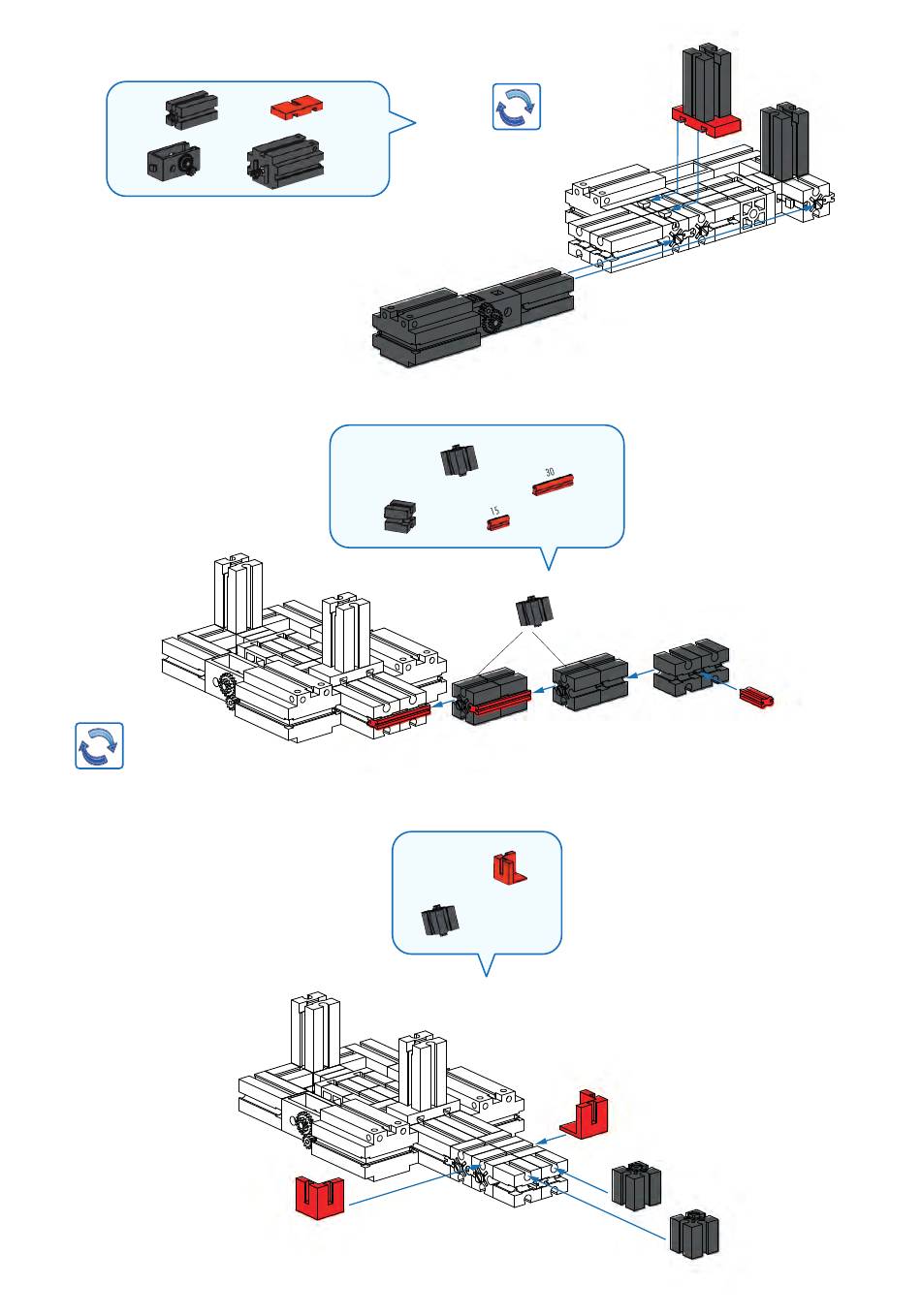 30

15