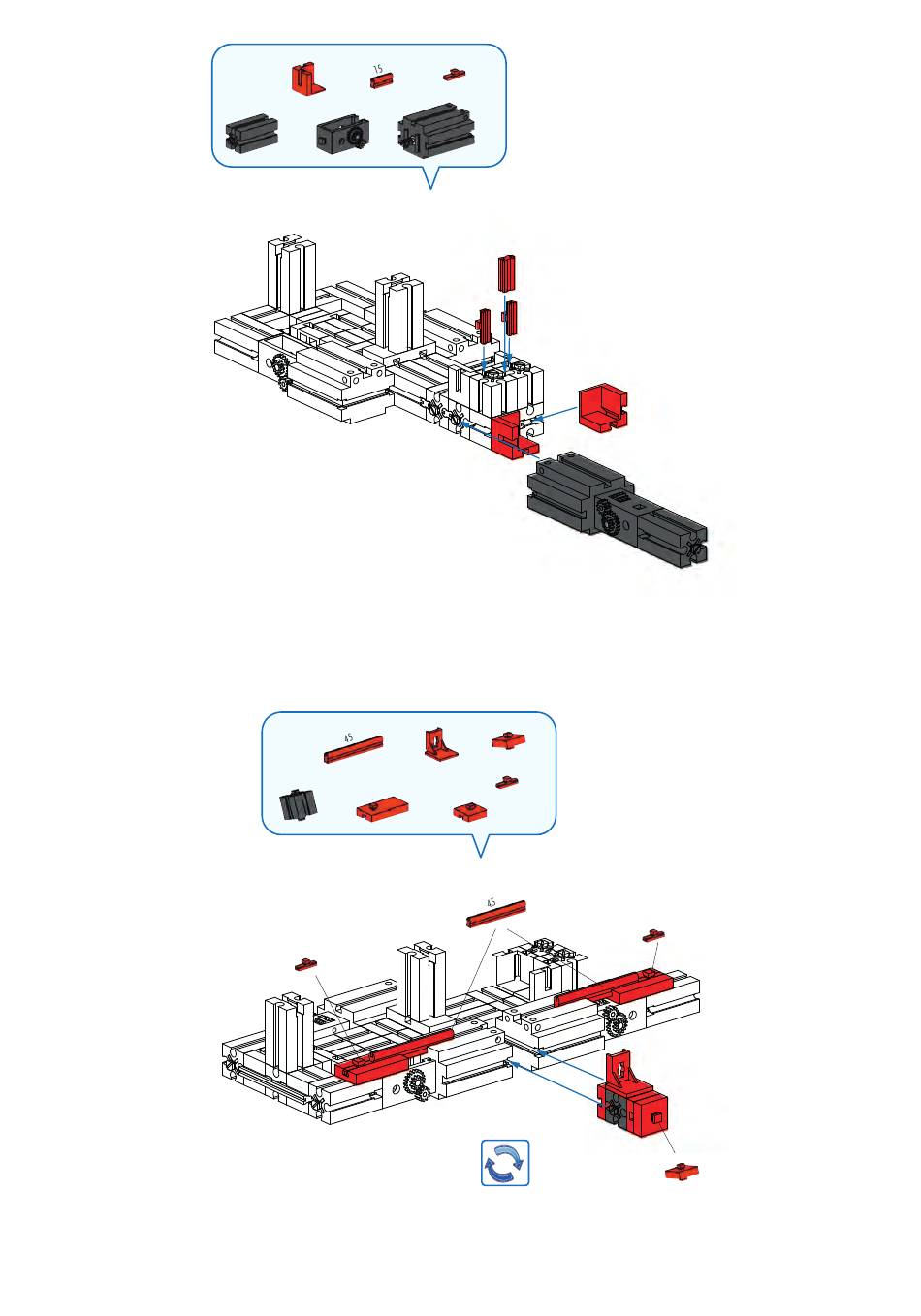 15

45

45