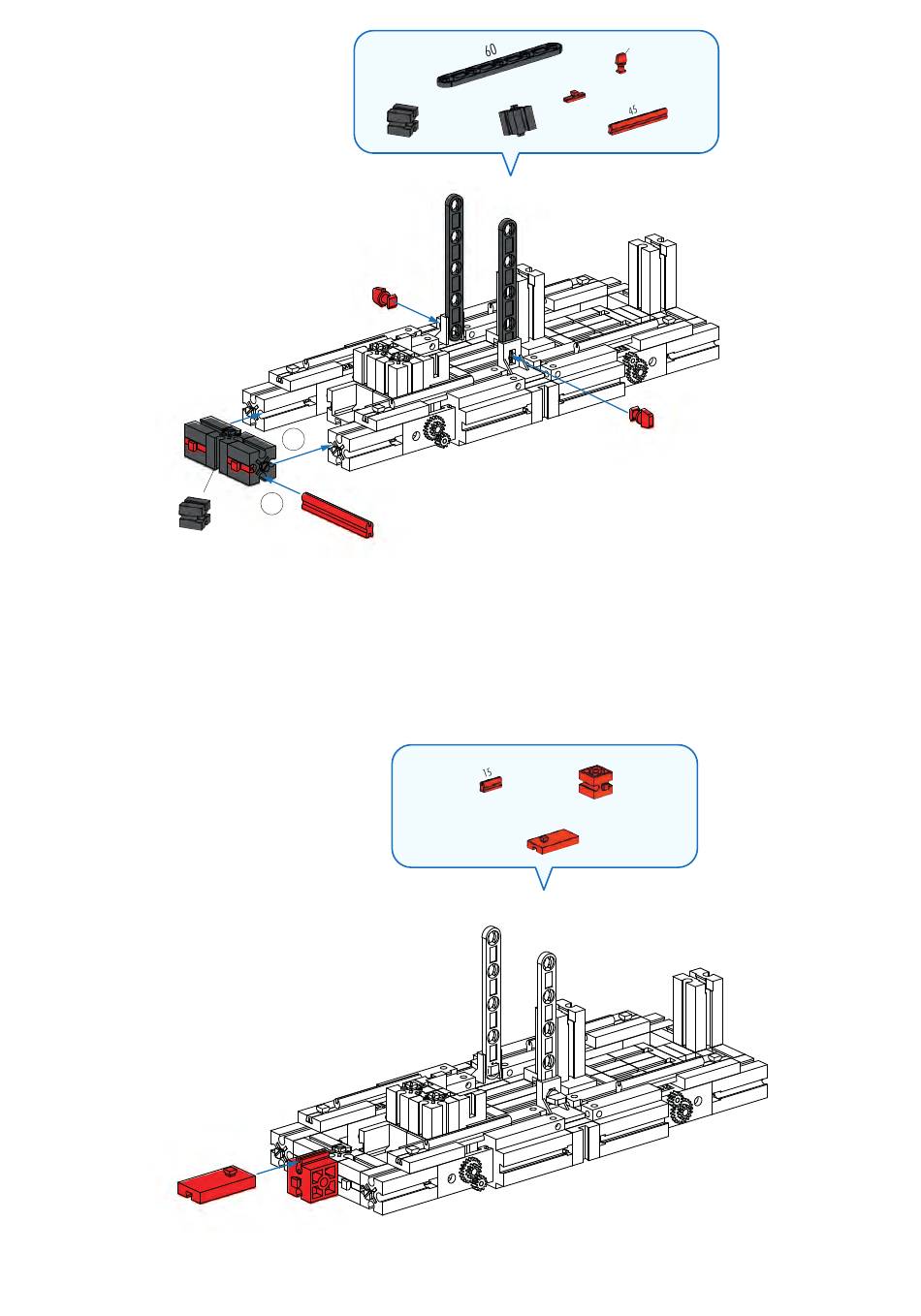 60

45

15