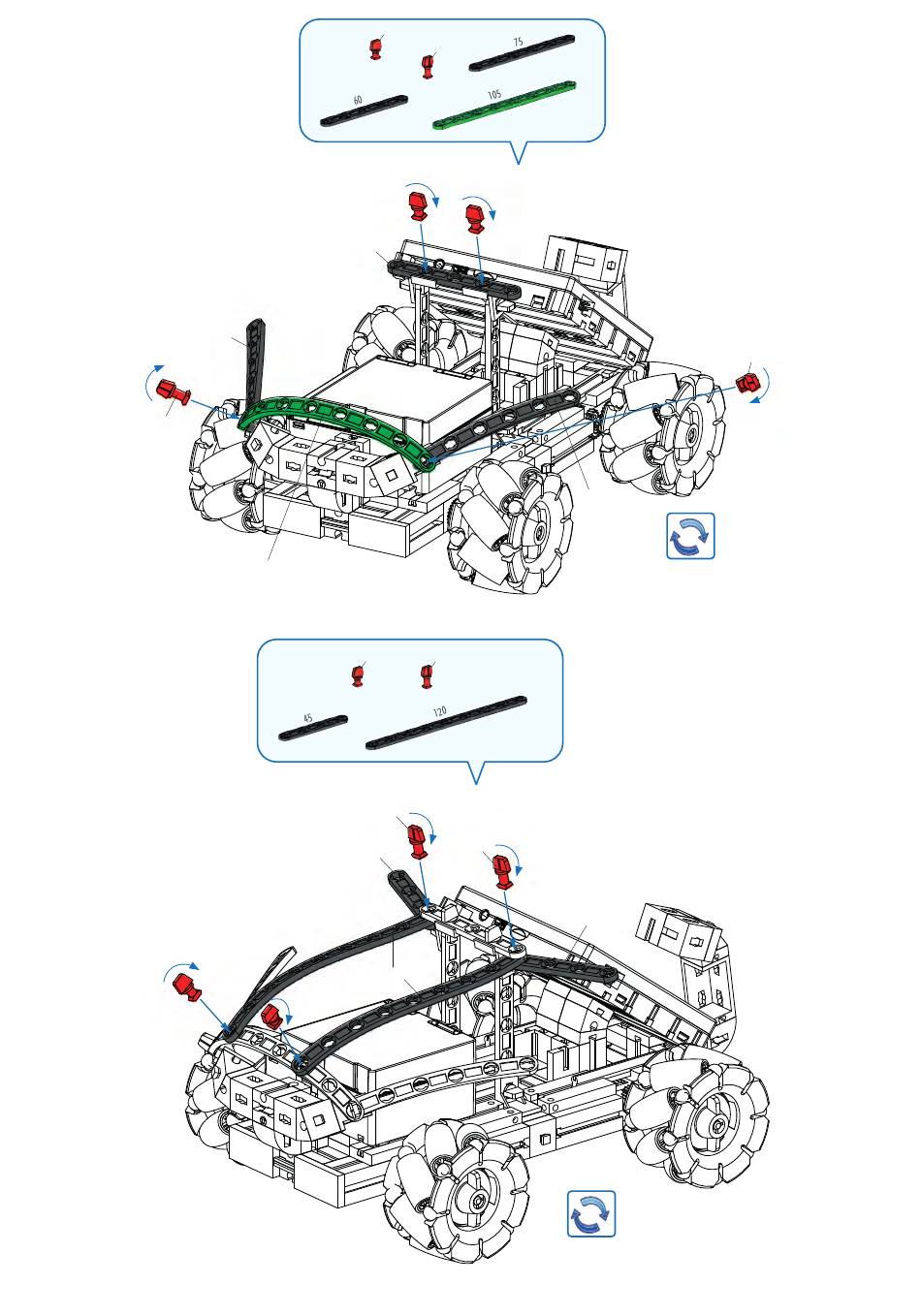 75

60

105

45

120