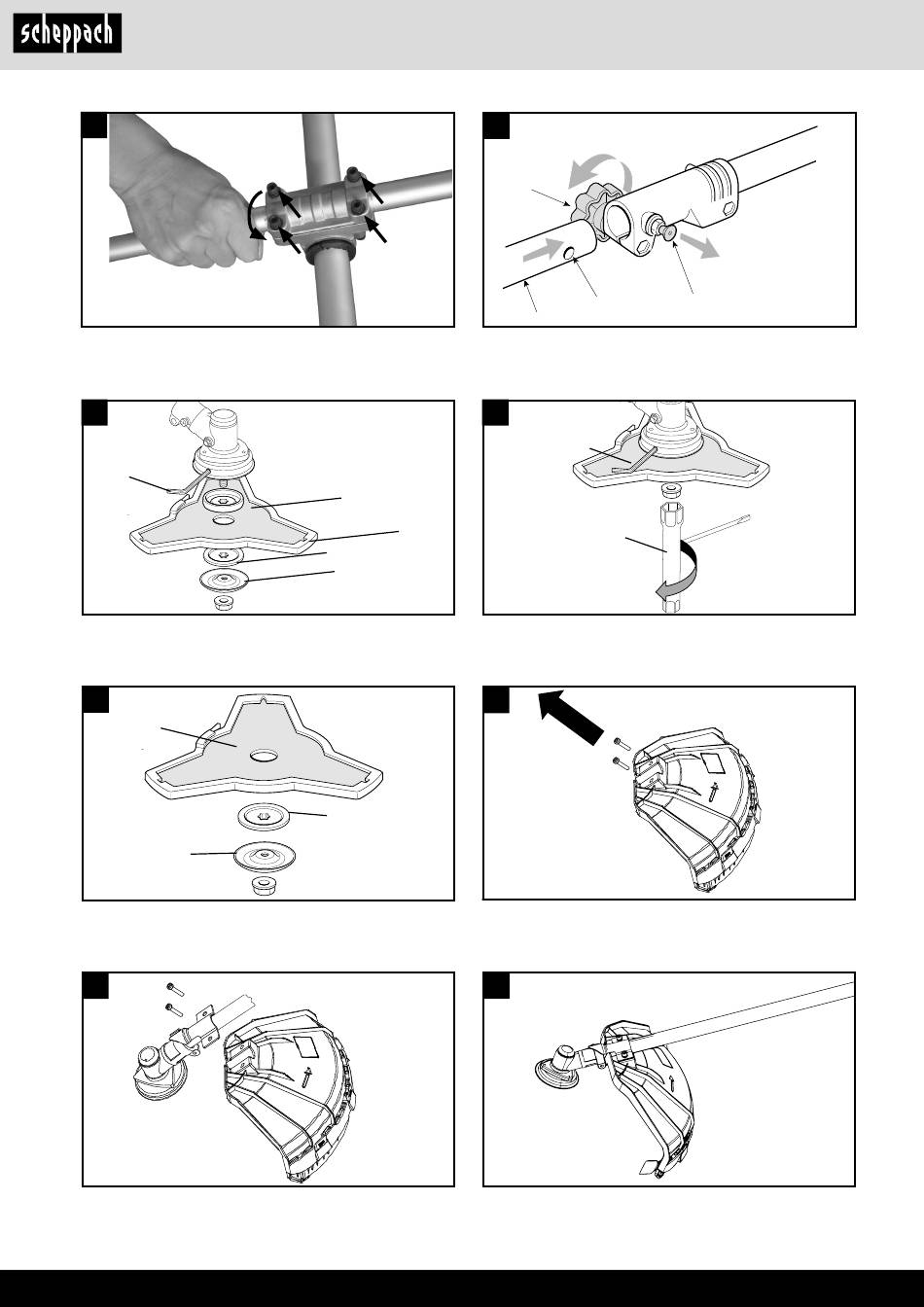 scheppach