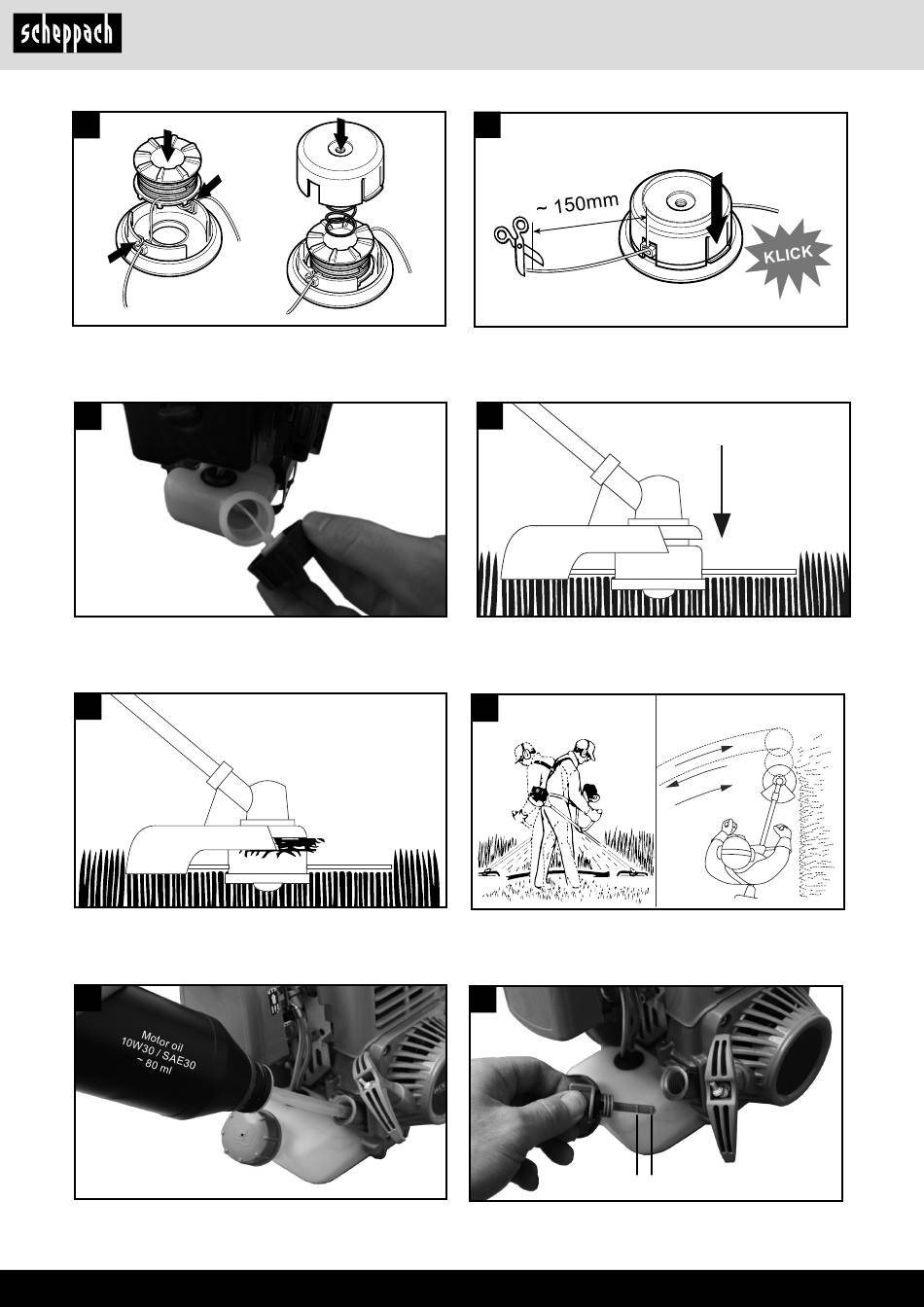 scheppach

~ 150mm

KLICK

Motor oil
10W30 / SAE30
~ 80 ml