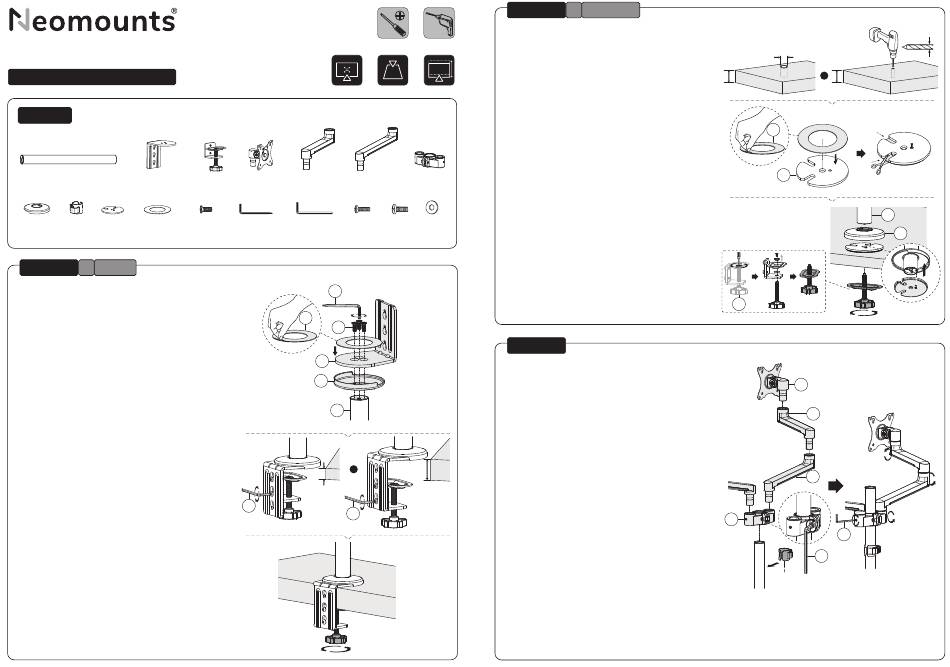 Neomounts®