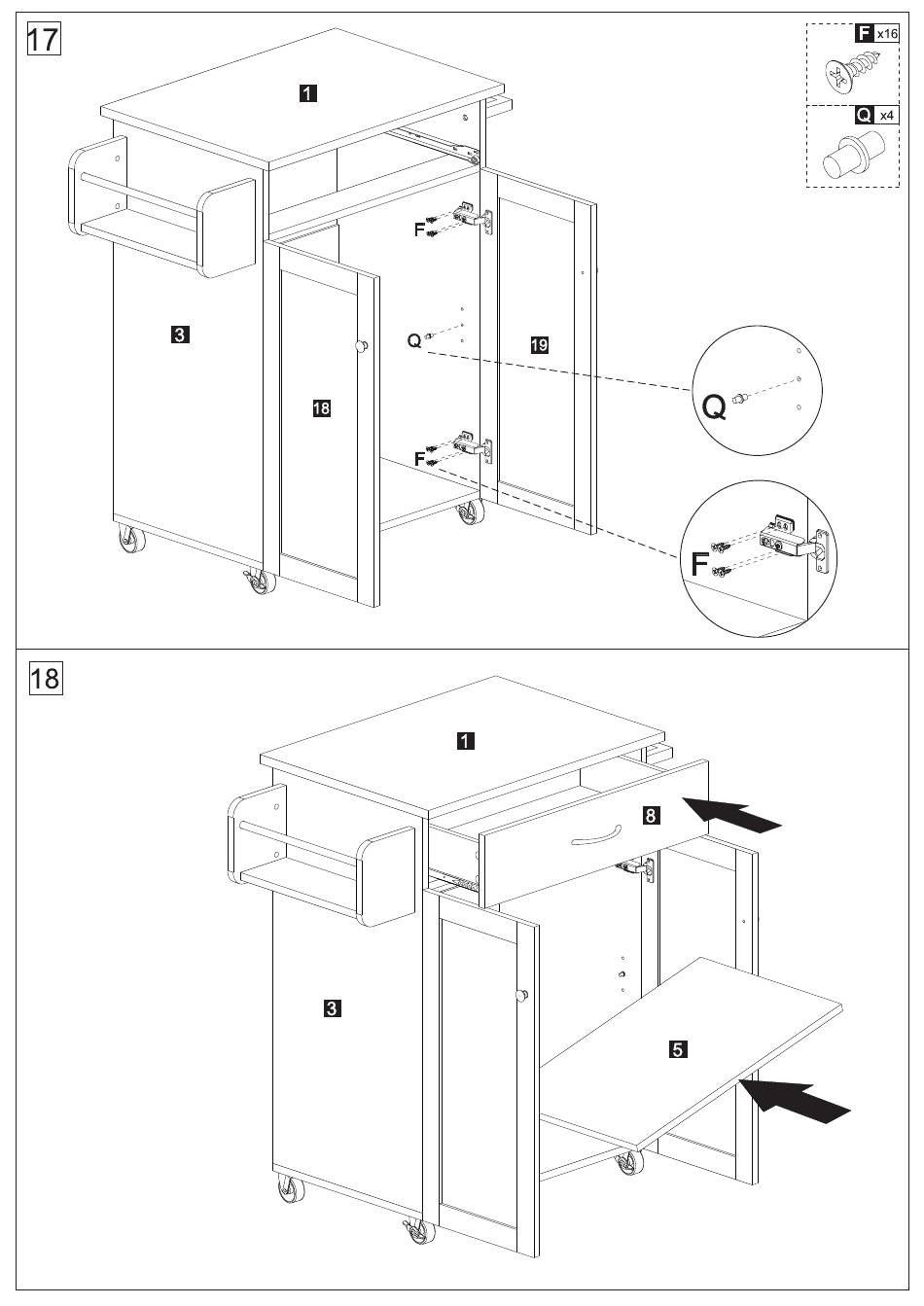 17

F x16

Q x4

1

3

18

19

F

Q

F

Q

F

18

1

8

3

5