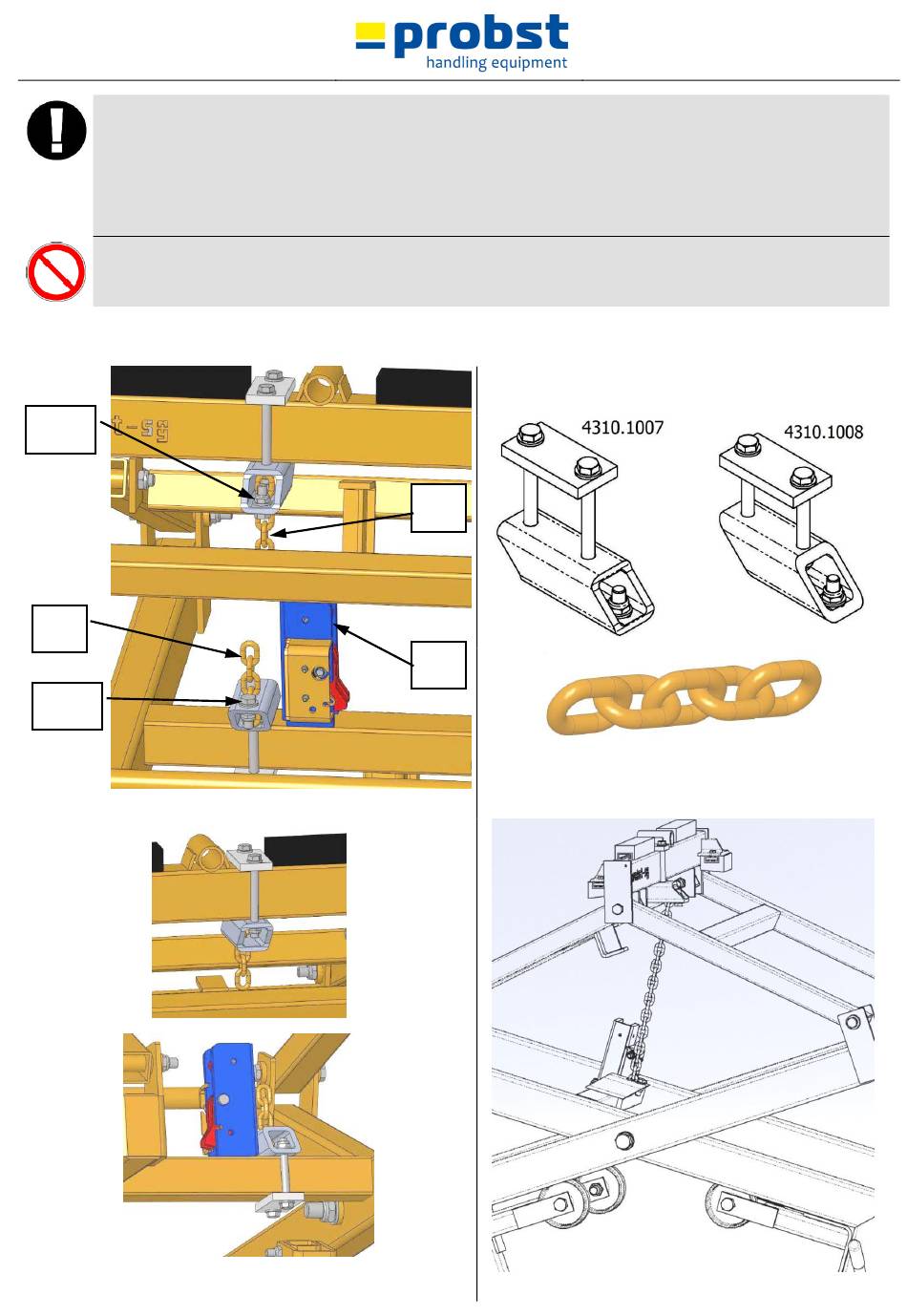 probst
handling equipment

4310.1007

4310.1008