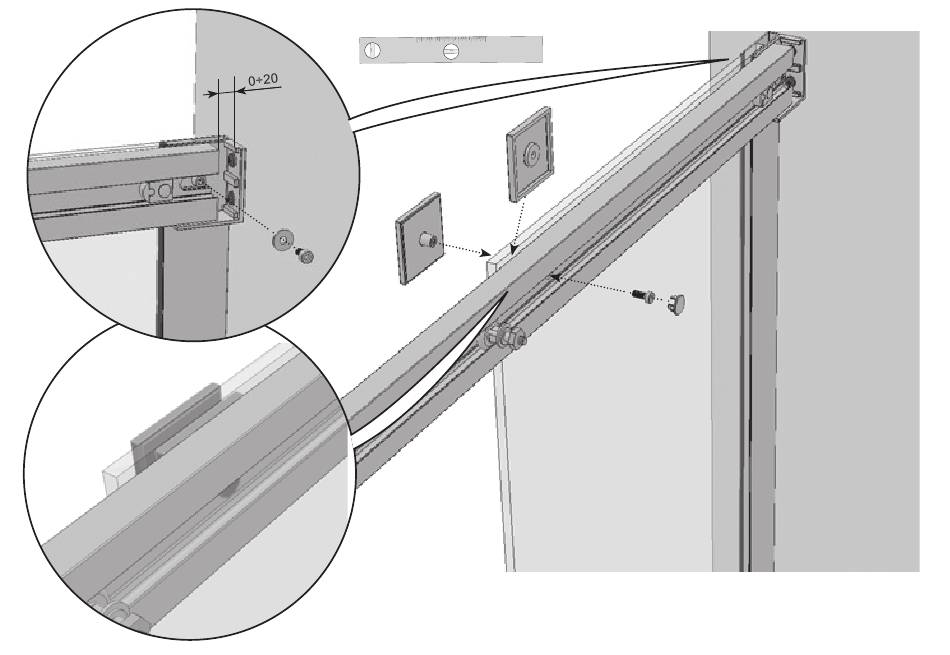 0÷20