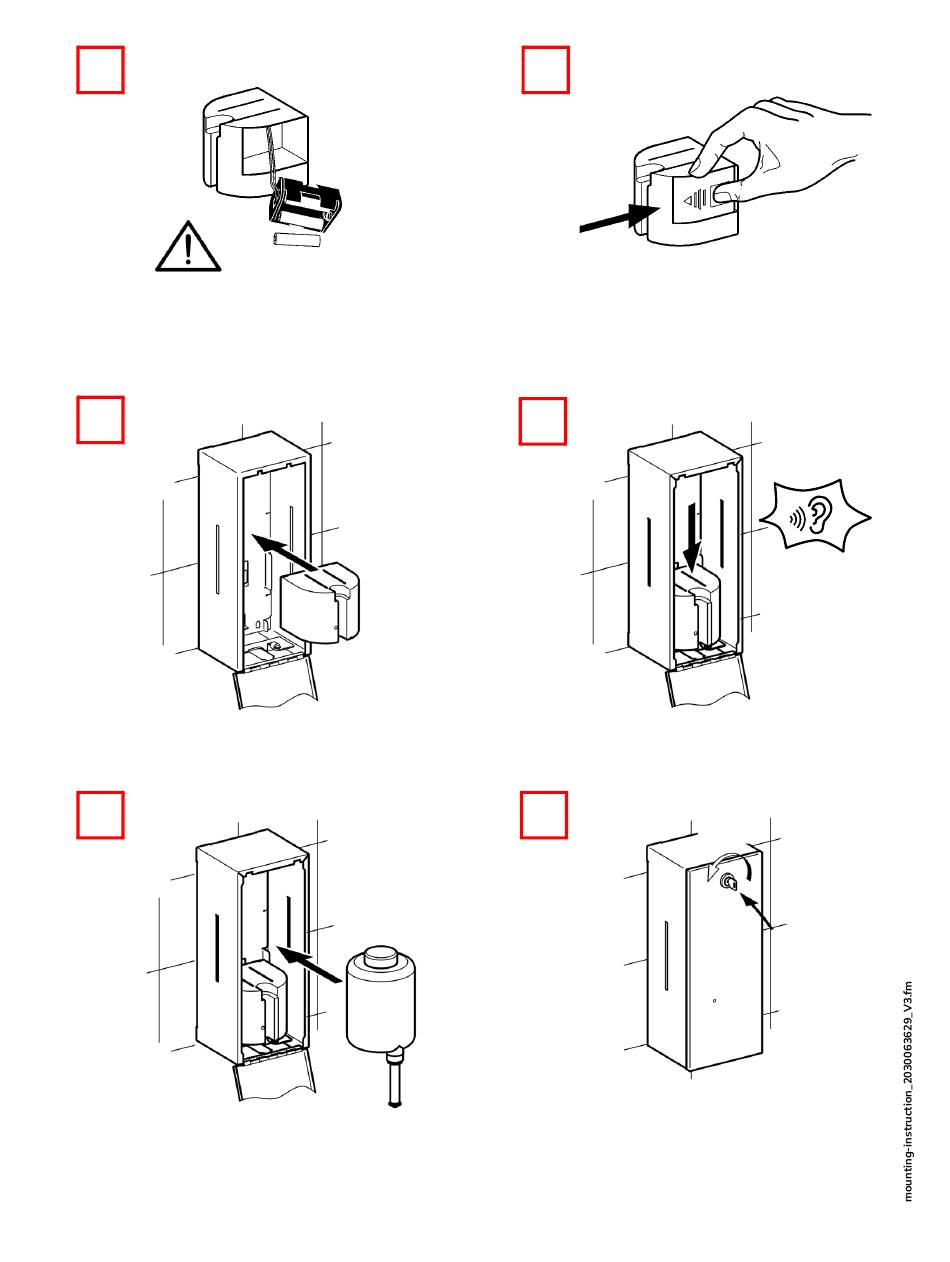 mounting-instruction_2030063629_V3.fm