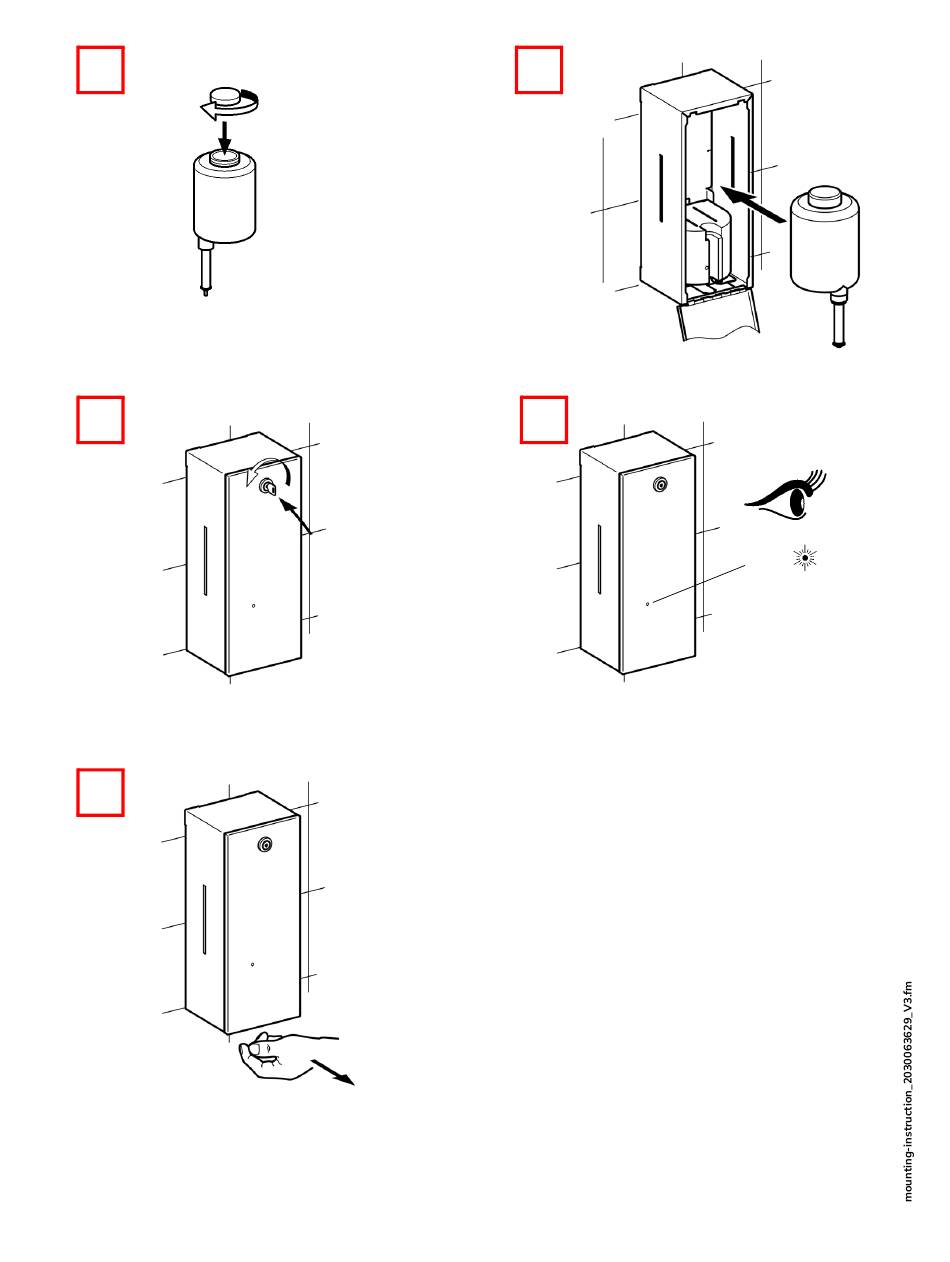 mounting-instruction_2030063629_V3.fm