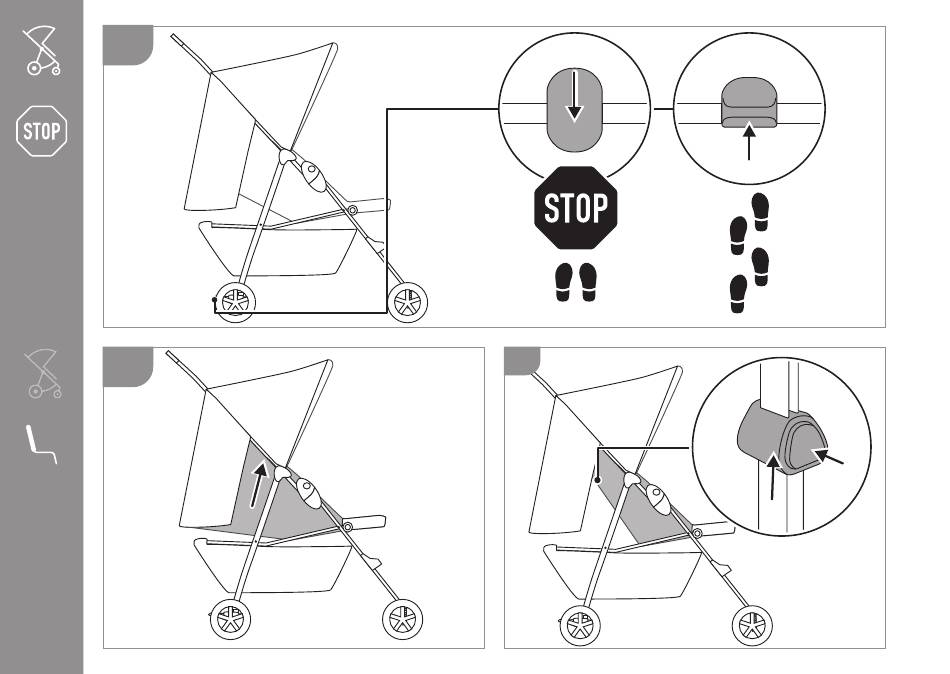 STOP

STOP