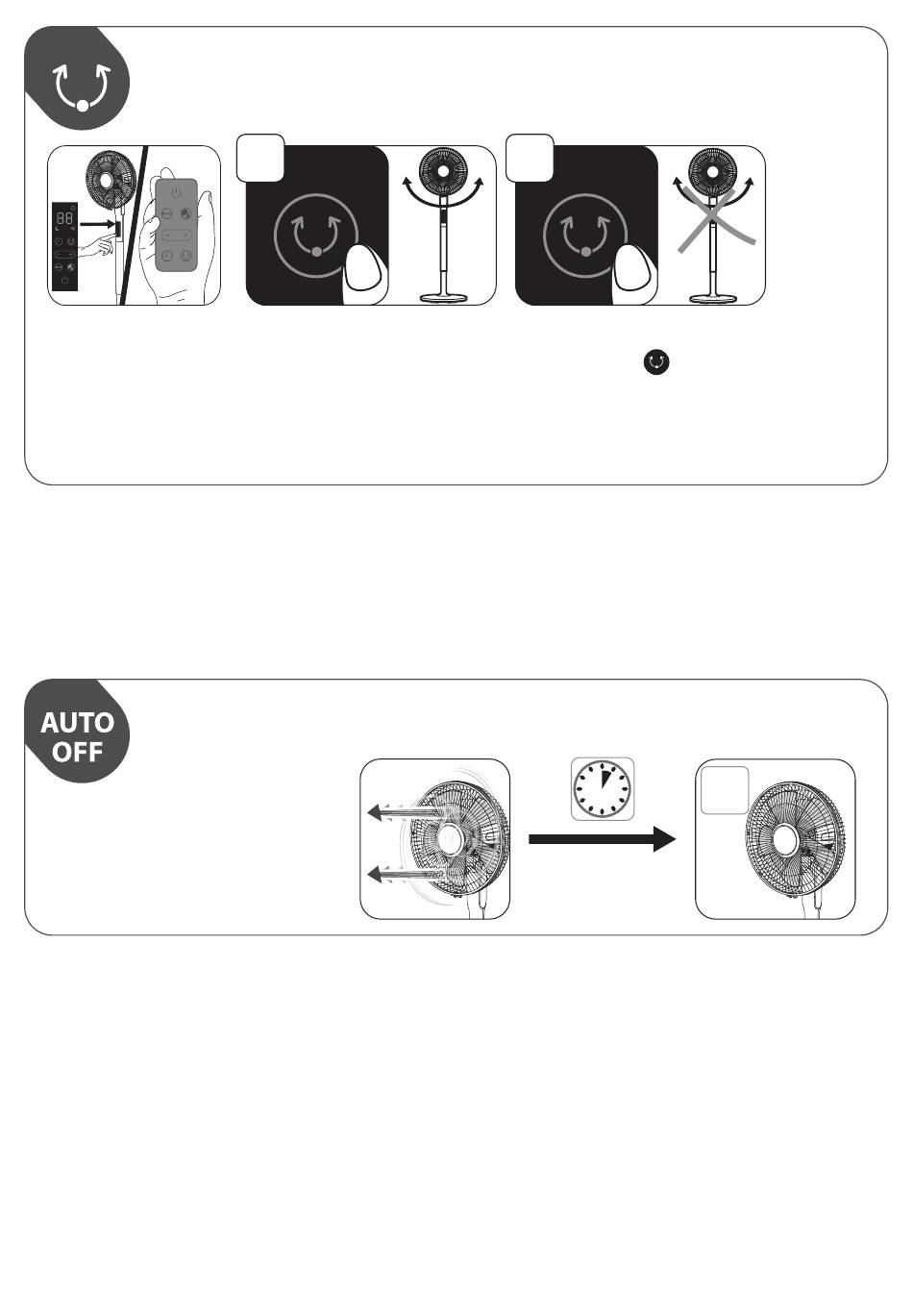 88

AUTO OFF