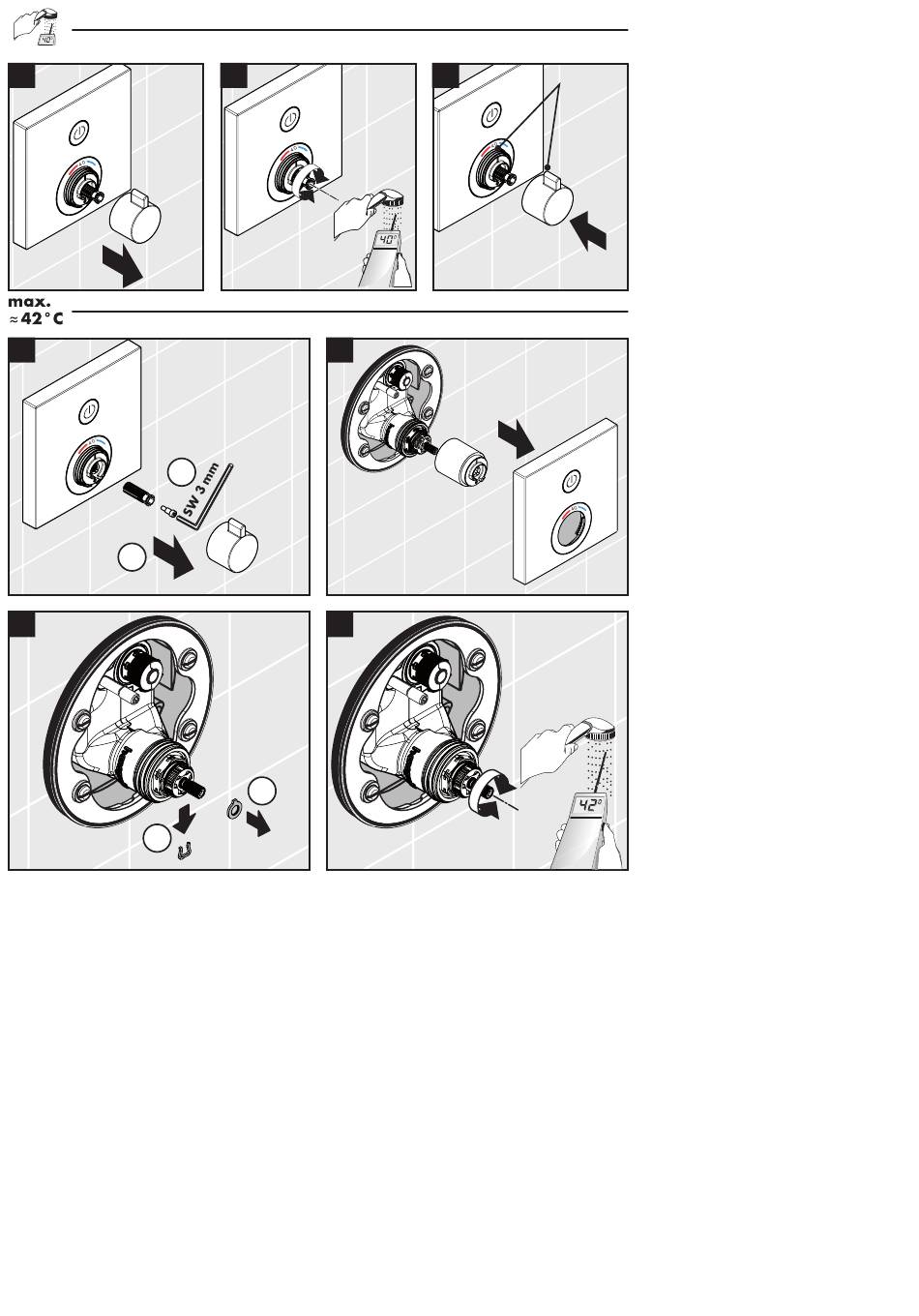 40°

40°

max.
≈ 42 °C

SW 3 mm

42°